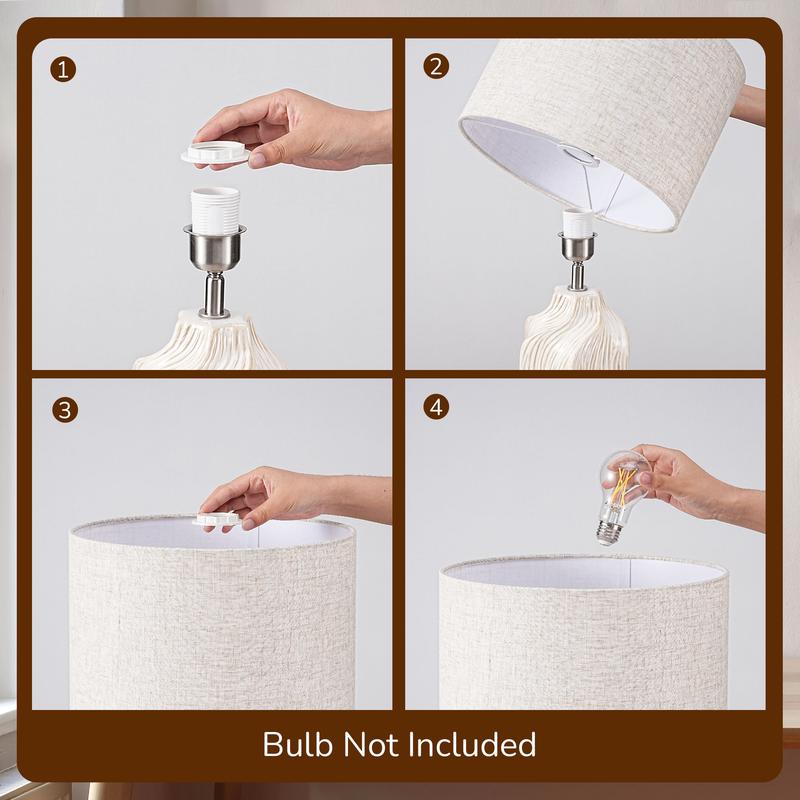 1

2

3

4

Bulb Not Included