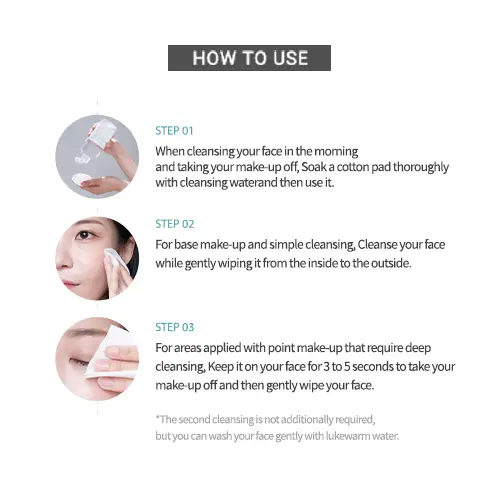 HOW TO USE

STEP 01

When cleansing your face in the morning and taking your make-up off, Soak a cotton pad thoroughly with cleansing waterand then use it.

STEP 02

For base make-up and simple cleansing, Cleanse your face while gently wiping it from the inside to the outside.

STEP 03

For areas applied with point make-up that require deep cleansing, Keep it on your face for 3 to 5 seconds to take your make-up off and then gently wipe your face.

*The second cleansing is not additionally required, but you can wash your face gently with lukewarm water.