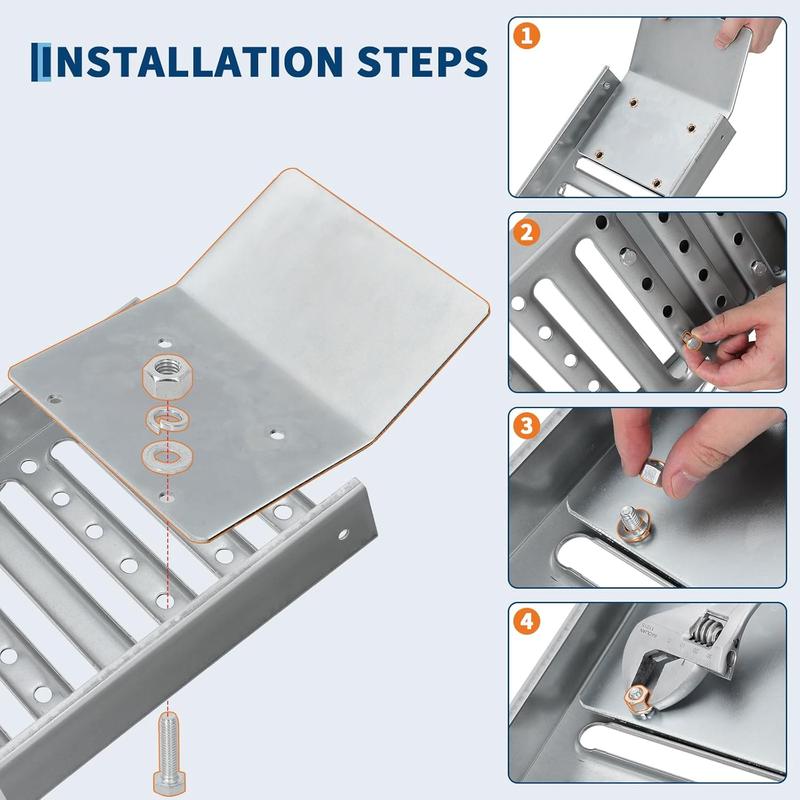 INSTALLATION STEPS

1

2

3

4