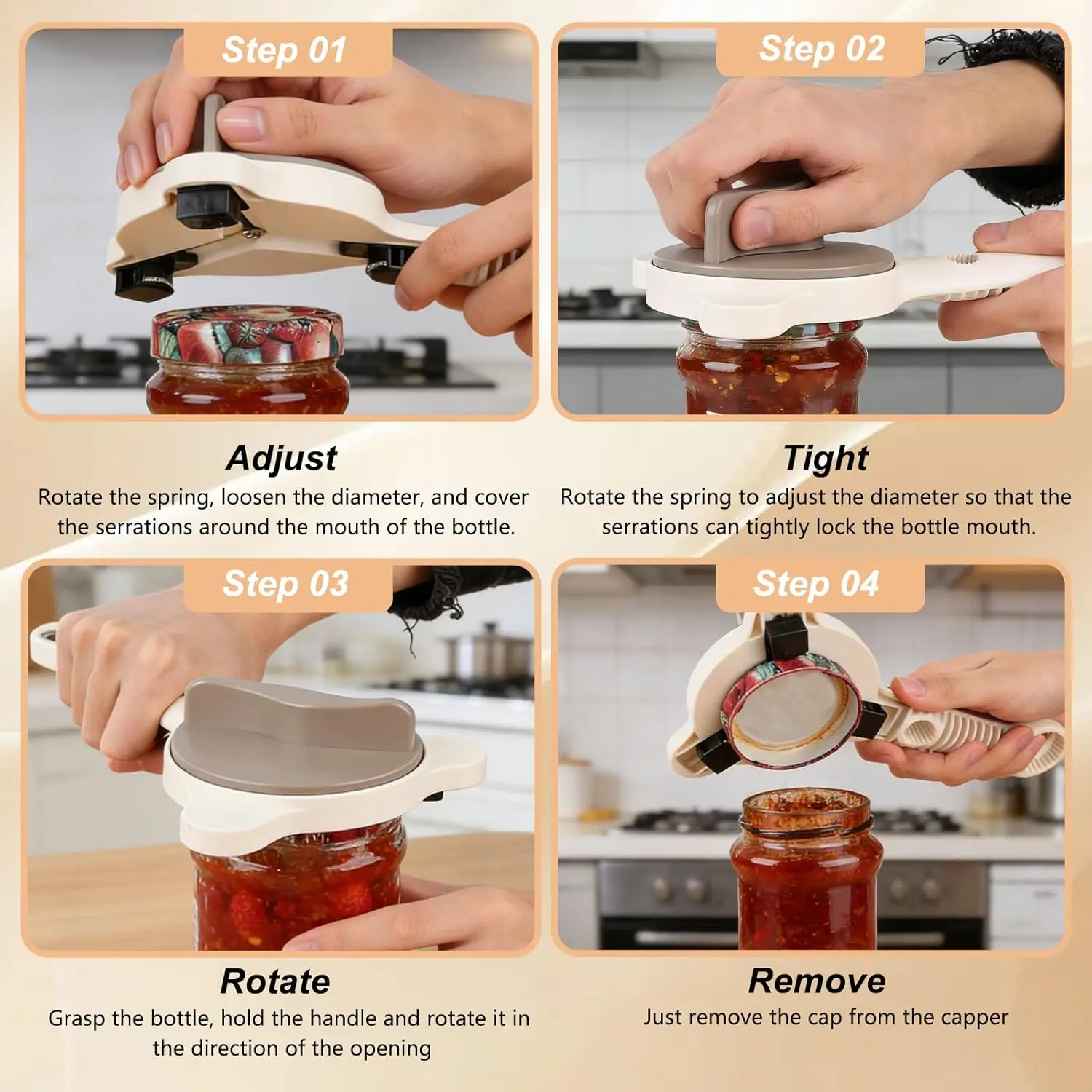 Step 01

Adjust

Rotate the spring, loosen the diameter, and cover the serrations around the mouth of the bottle.

Step 02

Tight

Rotate the spring to adjust the diameter so that the serrations can tightly lock the bottle mouth.

Step 03

Rotate

Grasp the bottle, hold the handle and rotate it in the direction of the opening

Step 04

Remove

Just remove the cap from the capper