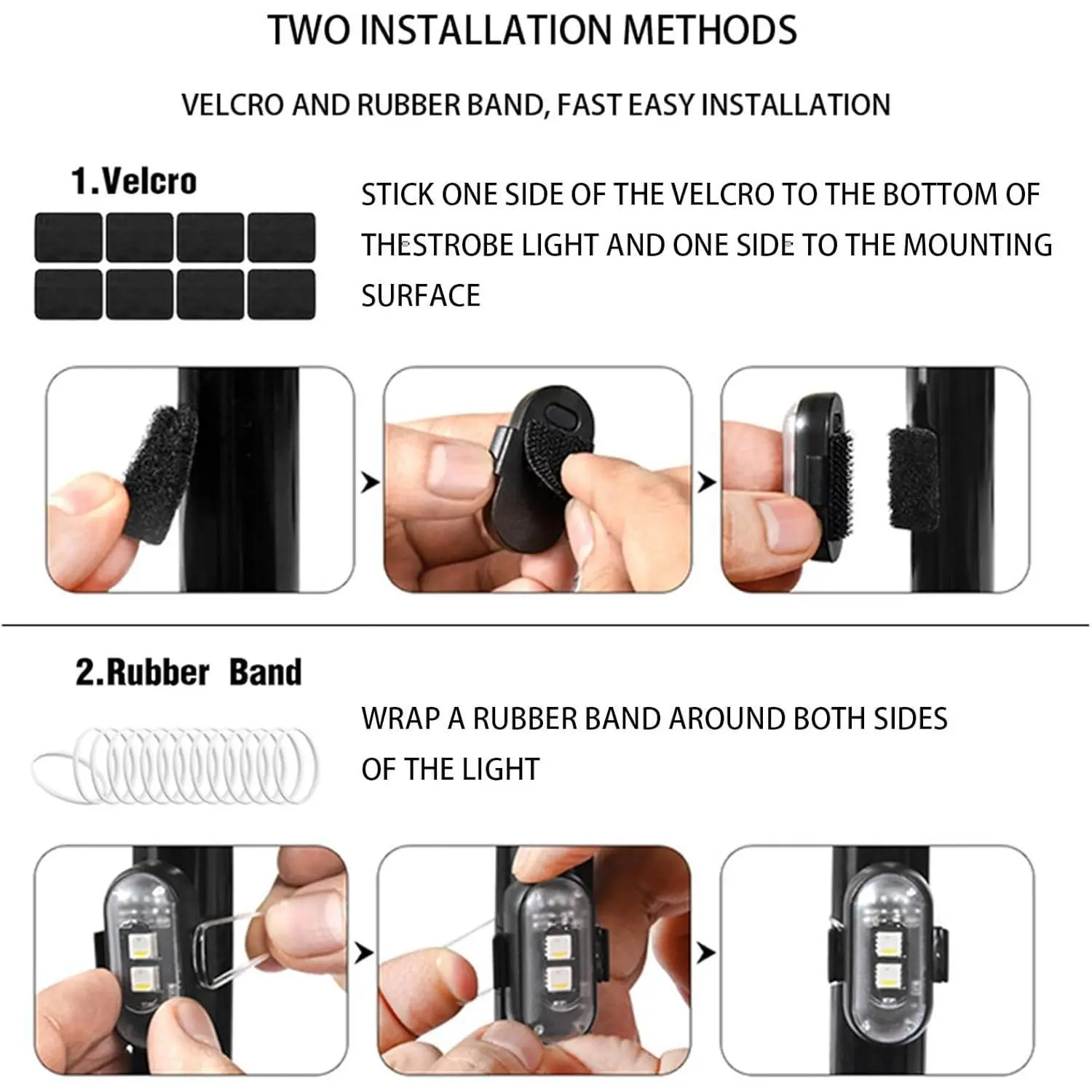 TWO INSTALLATION METHODS

VELCRO AND RUBBER BAND, FAST EASY INSTALLATION

1.Velcro

STICK ONE SIDE OF THE VELCRO TO THE BOTTOM OF THESTROBE LIGHT AND ONE SIDE TO THE MOUNTING SURFACE

2.Rubber Band

WRAP A RUBBER BAND AROUND BOTH SIDES OF THE LIGHT