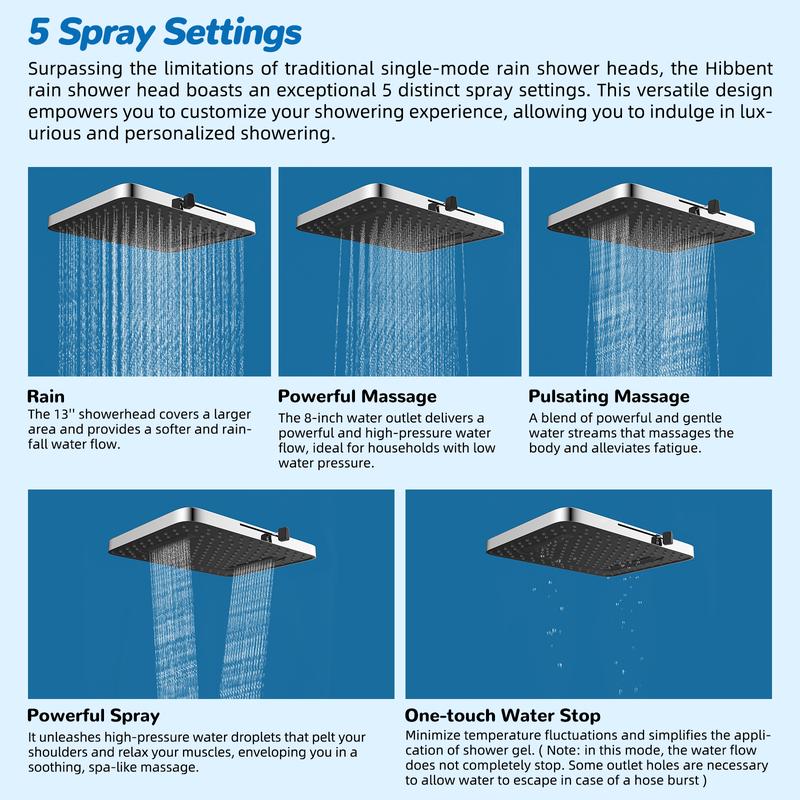 5 Spray Settings

Surpassing the limitations of traditional single-mode rain shower heads, the Hibbent rain shower head boasts an exceptional 5 distinct spray settings. This versatile design empowers you to customize your showering experience, allowing you to indulge in luxurious and personalized showering.

Rain
The 13'' showerhead covers a larger area and provides a softer and rainfall water flow.

Powerful Massage
The 8-inch water outlet delivers a powerful and high-pressure water flow, ideal for households with low water pressure.

Pulsating Massage
A blend of powerful and gentle water streams that massages the body and alleviates fatigue.

Powerful Spray
It unleashes high-pressure water droplets that pelt your shoulders and relax your muscles, enveloping you in a soothing, spa-like massage.

One-touch Water Stop
Minimize temperature fluctuations and simplifies the application of shower gel. ( Note: in this mode, the water flow does not completely stop. Some outlet holes are necessary to allow water to escape in case of a hose burst )