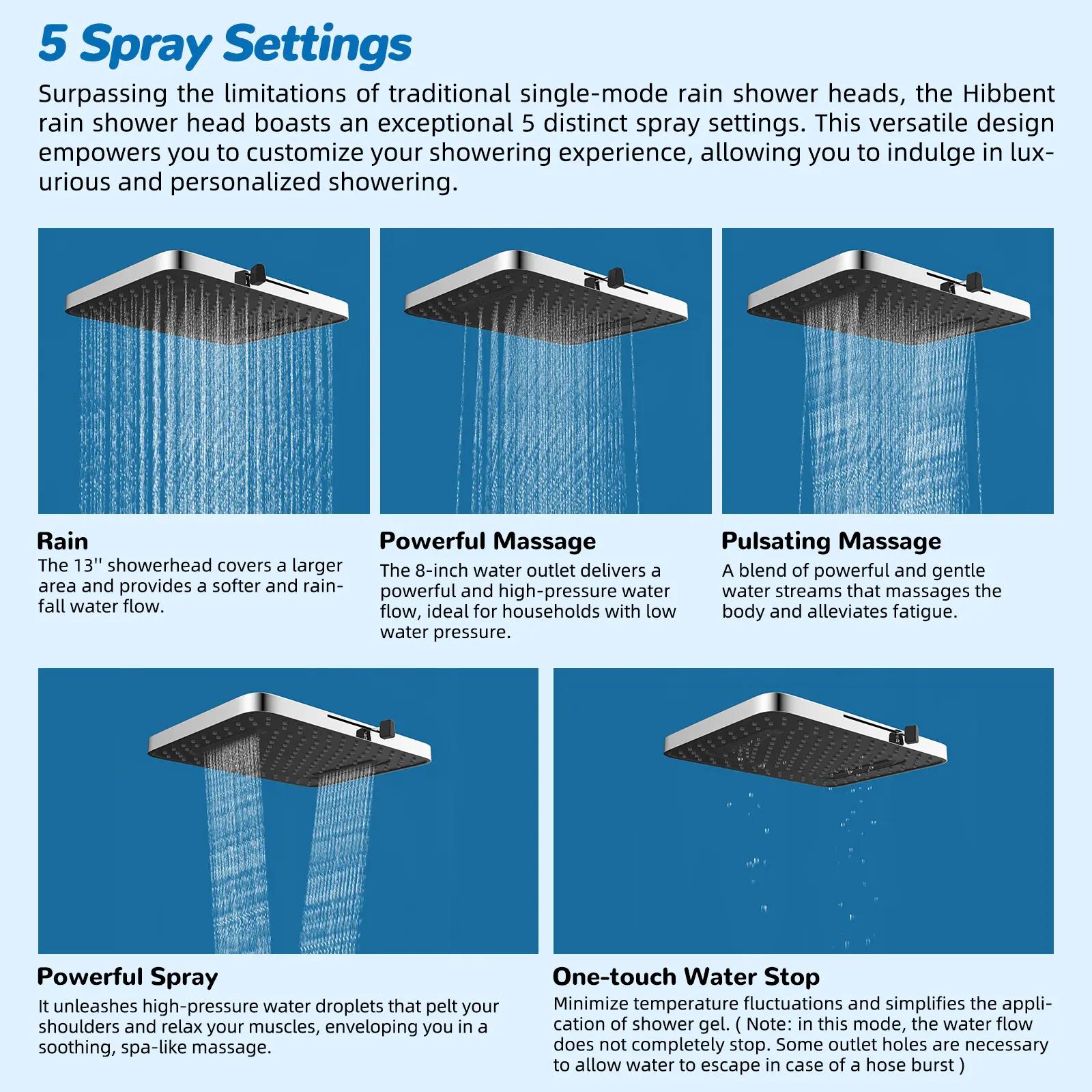 5 Spray Settings

Surpassing the limitations of traditional single-mode rain shower heads, the Hibbent rain shower head boasts an exceptional 5 distinct spray settings. This versatile design empowers you to customize your showering experience, allowing you to indulge in luxurious and personalized showering.

Rain
The 13'' showerhead covers a larger area and provides a softer and rainfall water flow.

Powerful Massage
The 8-inch water outlet delivers a powerful and high-pressure water flow, ideal for households with low water pressure.

Pulsating Massage
A blend of powerful and gentle water streams that massages the body and alleviates fatigue.

Powerful Spray
It unleashes high-pressure water droplets that pelt your shoulders and relax your muscles, enveloping you in a soothing, spa-like massage.

One-touch Water Stop
Minimize temperature fluctuations and simplifies the application of shower gel. ( Note: in this mode, the water flow does not completely stop. Some outlet holes are necessary to allow water to escape in case of a hose burst )