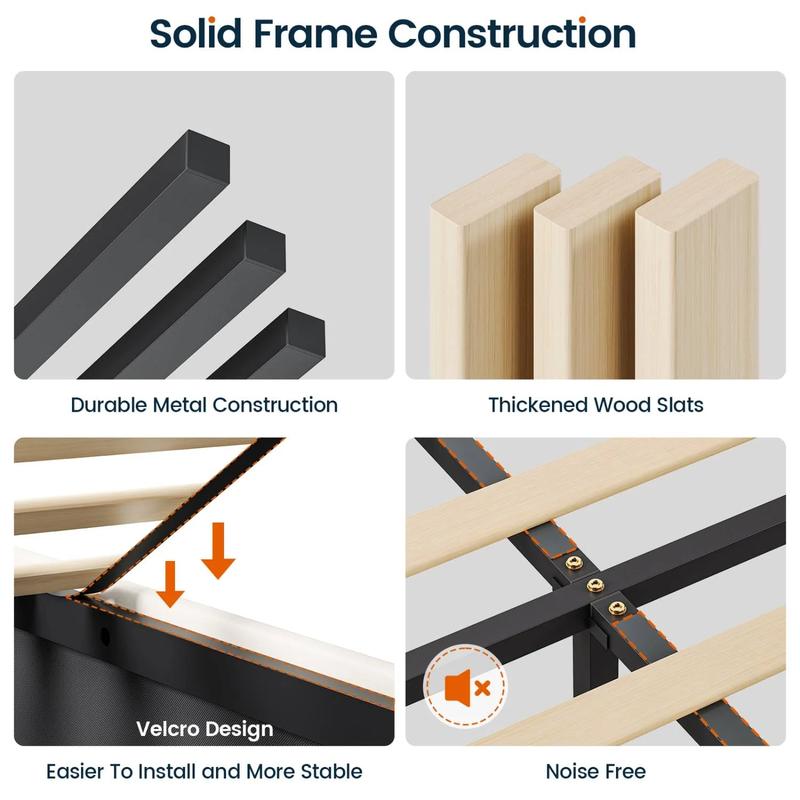 Solid Frame Construction

Durable Metal Construction

Thickened Wood Slats

Velcro Design

Easier To Install and More Stable

Noise Free