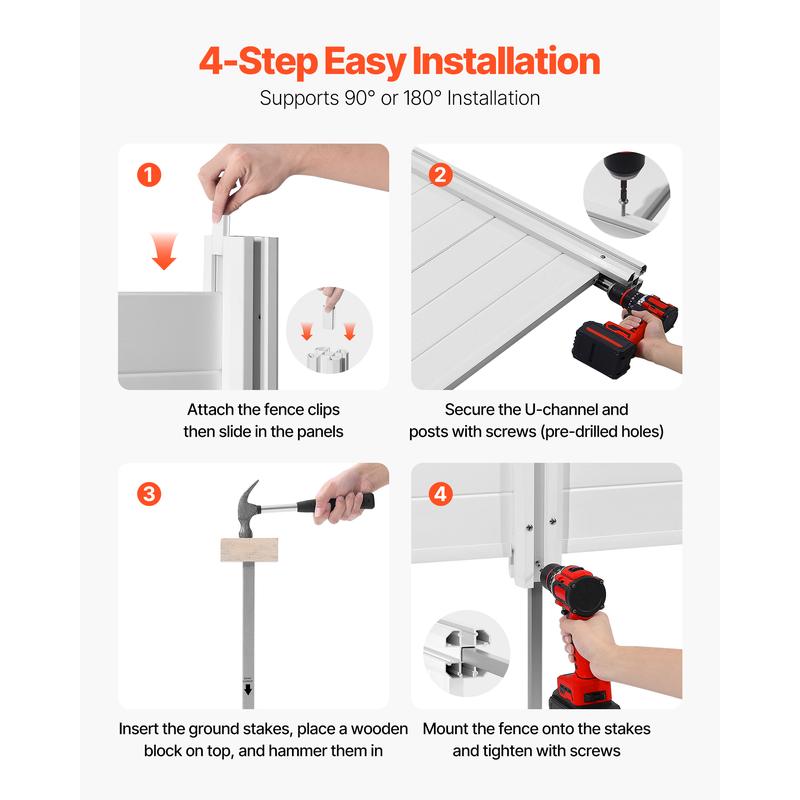 4-Step Easy Installation

Supports 90° or 180° Installation

1

Attach the fence clips then slide in the panels

2

Secure the U-channel and posts with screws (pre-drilled holes)

3

Insert the ground stakes, place a wooden block on top, and hammer them in

4

Mount the fence onto the stakes and tighten with screws