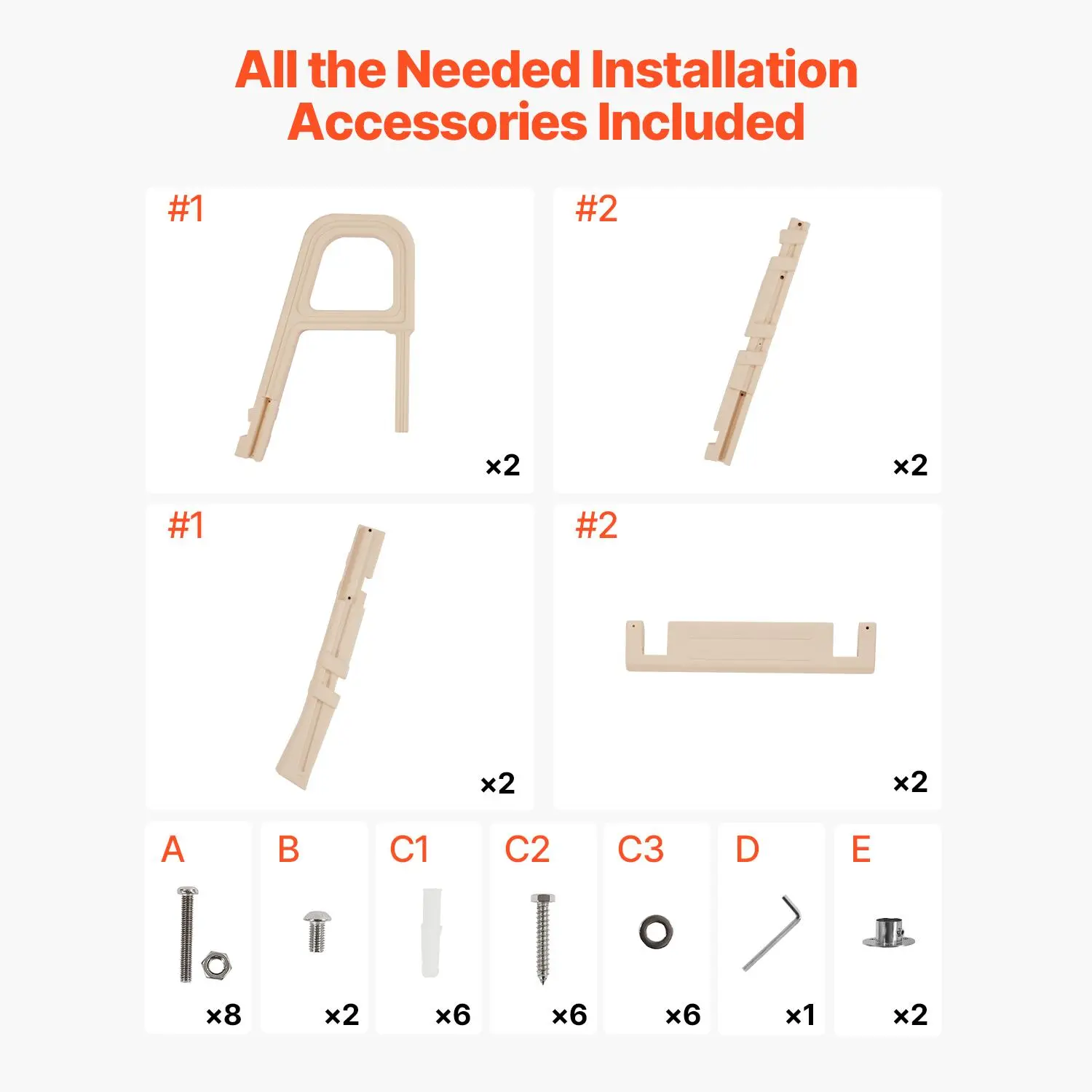 All the Needed Installation Accessories Included

#1

×2

#2

×2

#1

×2

#2

×2

A

×8

B

×2

C1

×6

C2

×6

C3

×6

D

×1

E

×2