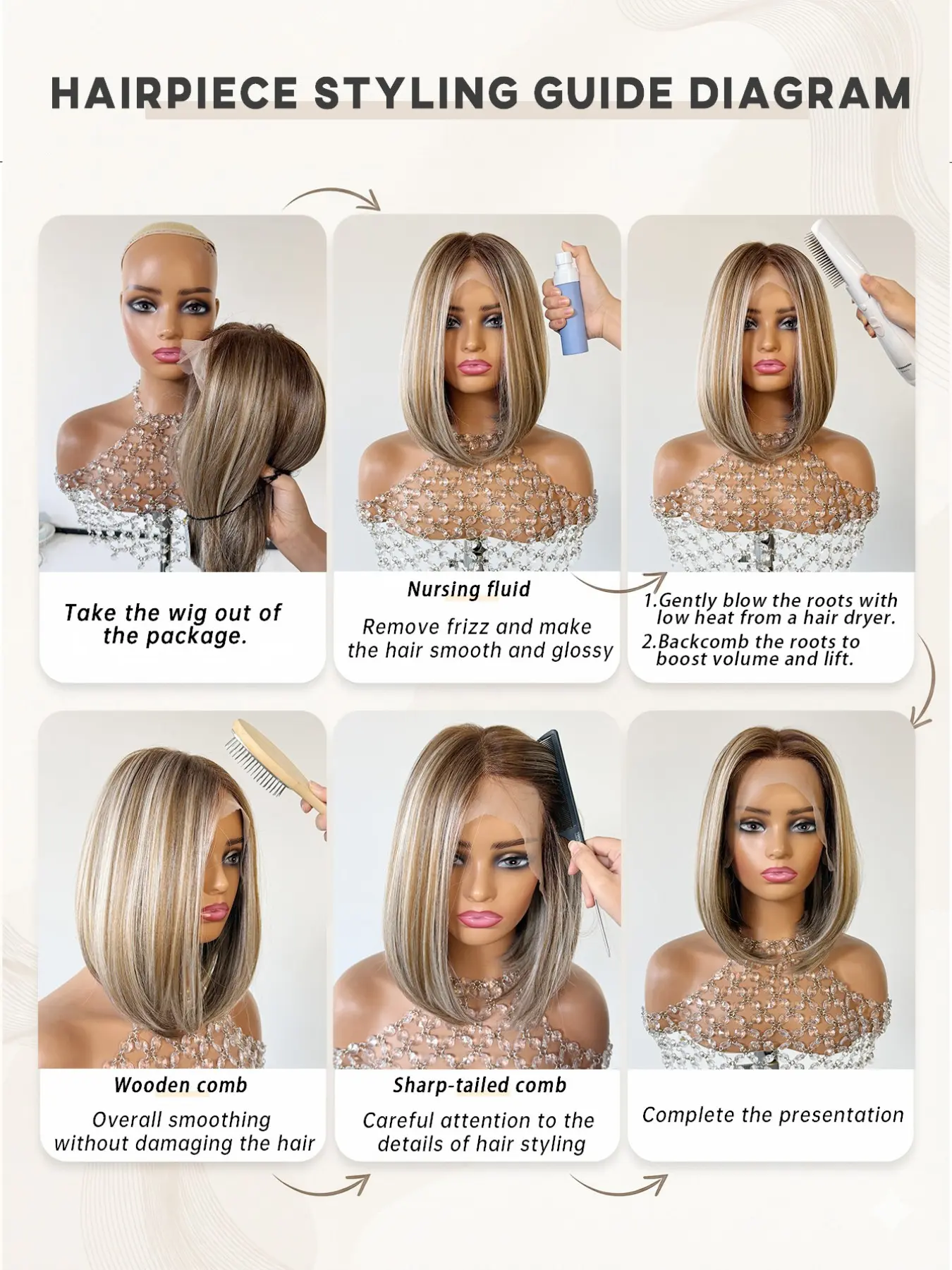 HAIRPIECE STYLING GUIDE DIAGRAM

Take the wig out of the package.

Nursing fluid

Remove frizz and make the hair smooth and glossy

1.Gently blow the roots with low heat from a hair dryer.
2.Backcomb the roots to boost volume and lift.

Wooden comb

Overall smoothing without damaging the hair

Sharp-tailed comb

Careful attention to the details of hair styling

Complete the presentation