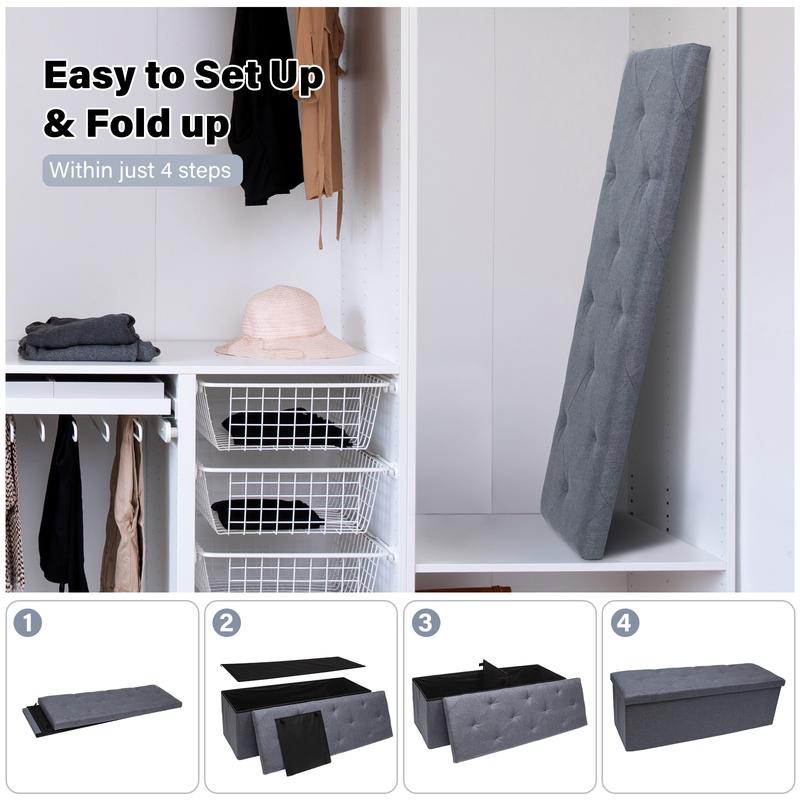 Easy to Set Up & Fold up

Within just 4 steps

1

2

3

4