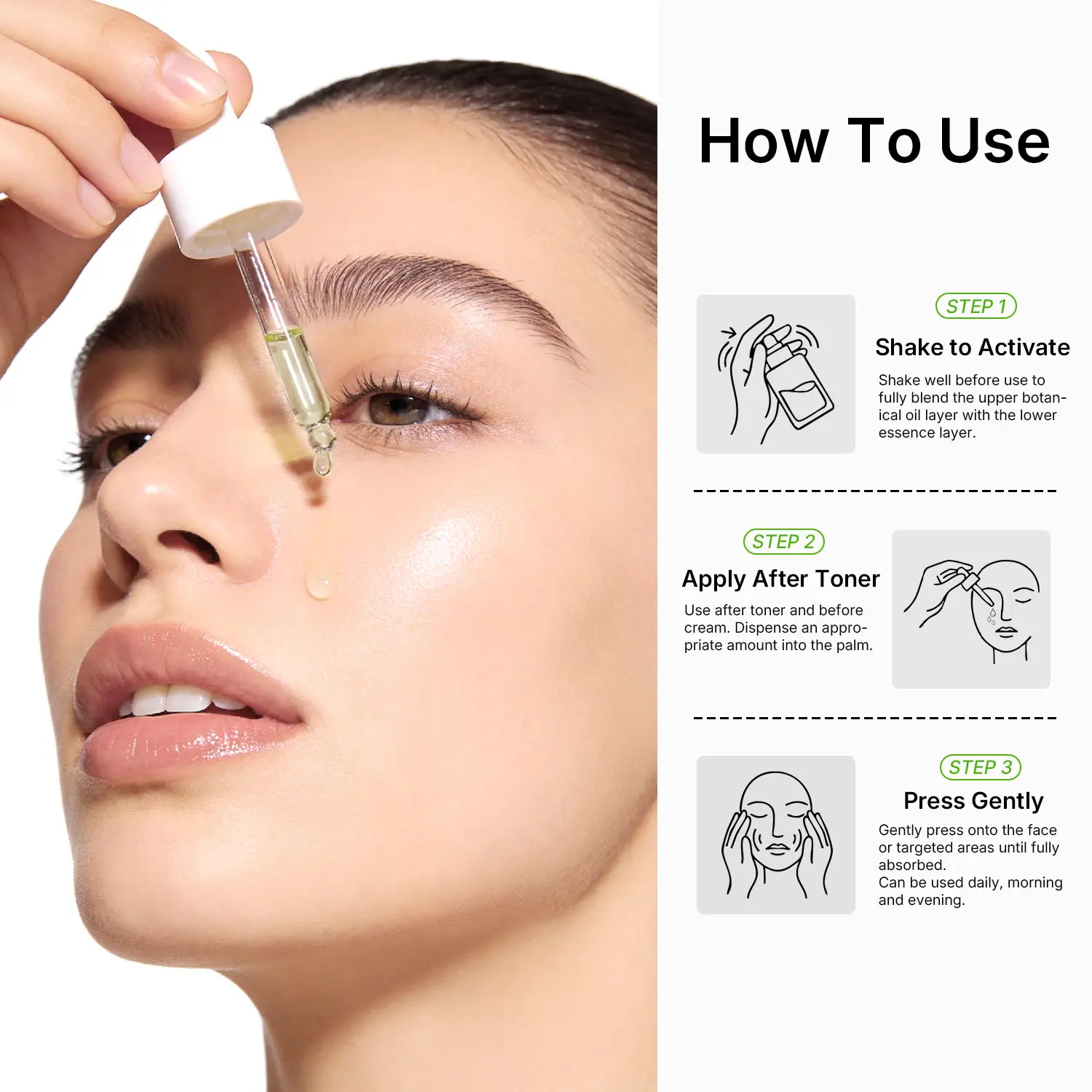 How To Use

STEP 1

Shake to Activate

Shake well before use to fully blend the upper botanical oil layer with the lower essence layer.

STEP 2

Apply After Toner

Use after toner and before cream. Dispense an appropriate amount into the palm.

STEP 3

Press Gently

Gently press onto the face or targeted areas until fully absorbed.
Can be used daily, morning and evening.