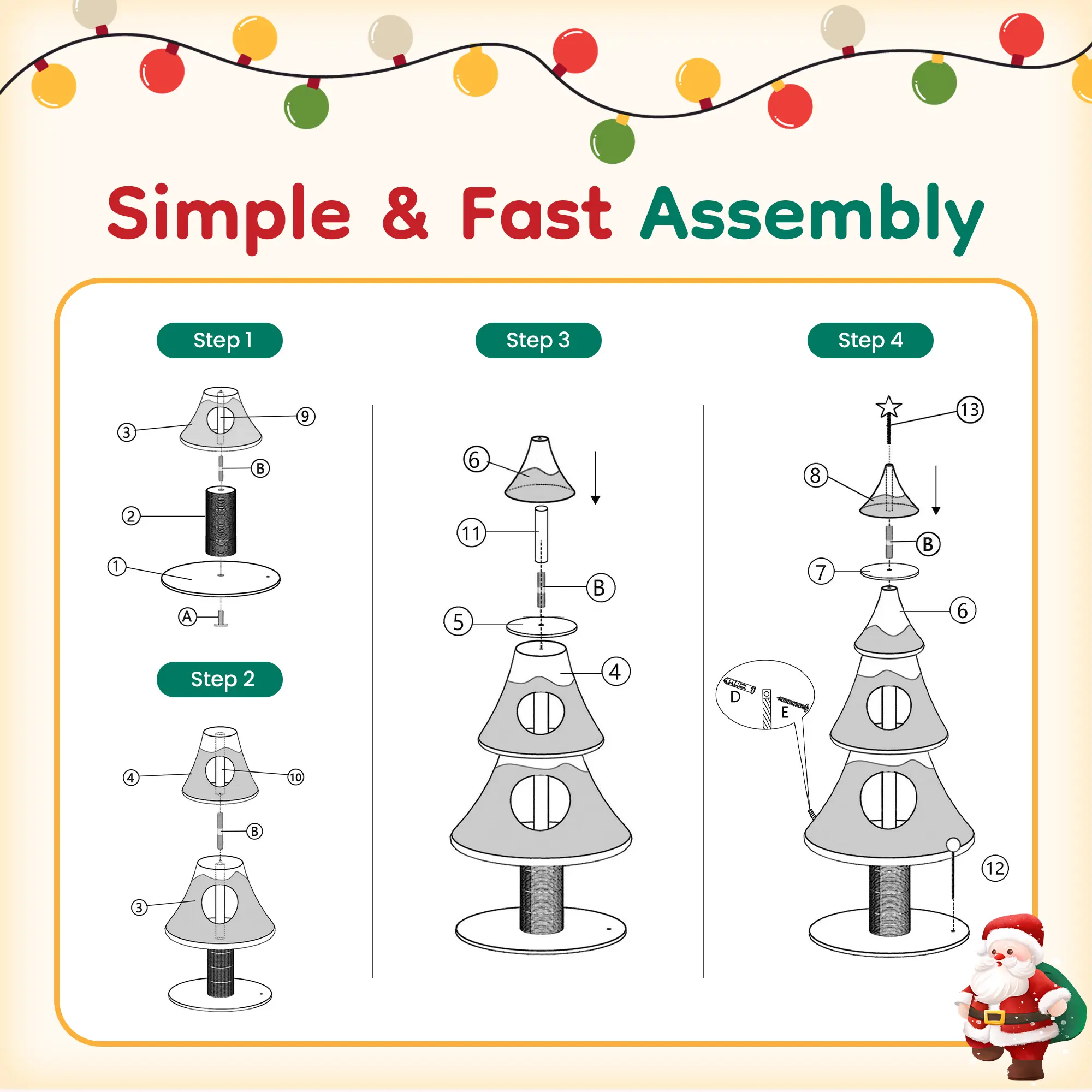 Simple & Fast Assembly

Step 1

3
9
B
2
1
A

Step 2

4
10
B
3

Step 3

6
11
B
5
4

Step 4

13
8
B
7
6
D
E
12