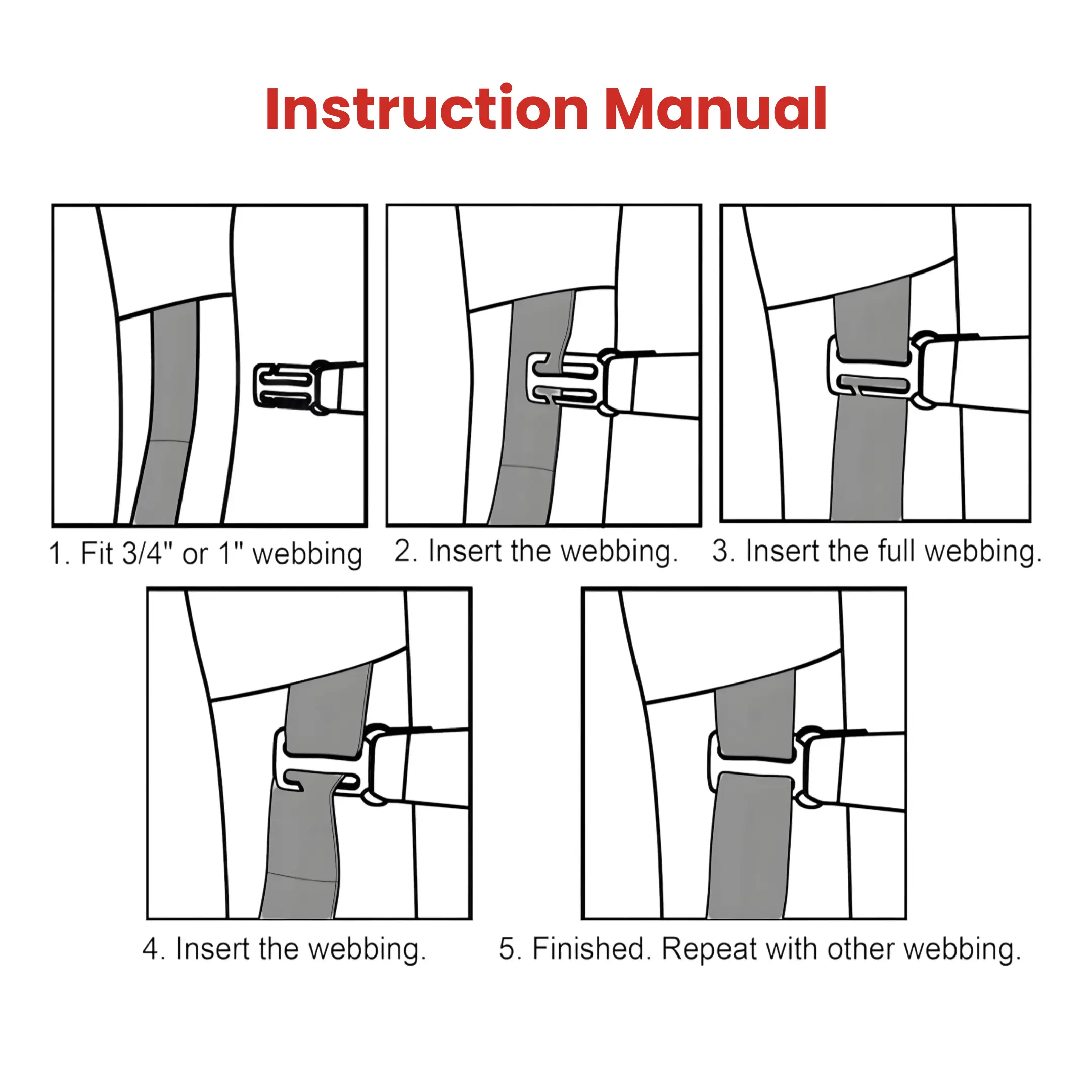 Instruction Manual

1. Fit 3/4" or 1" webbing

2. Insert the webbing.

3. Insert the full webbing.

4. Insert the webbing.

5. Finished. Repeat with other webbing.