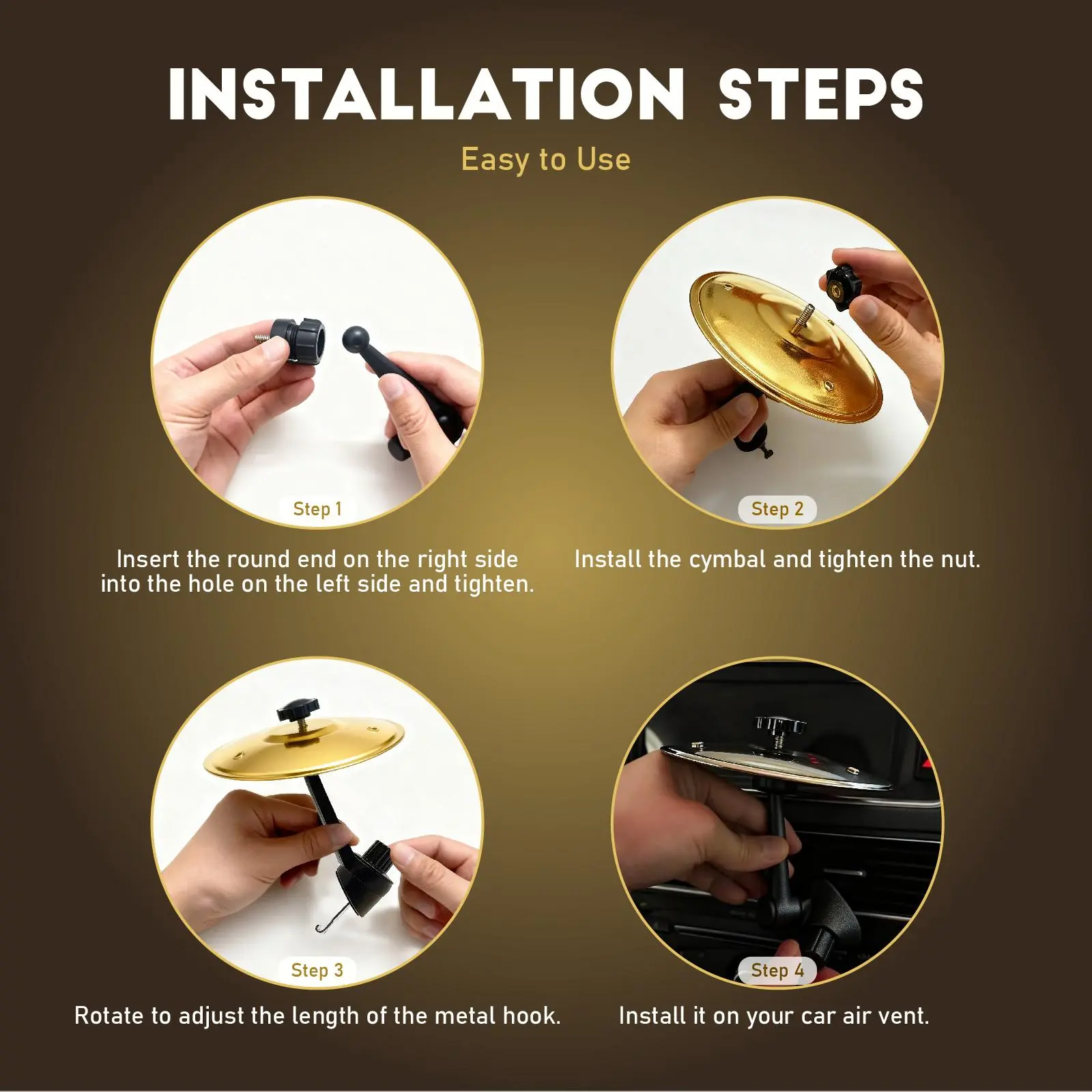 INSTALLATION STEPS

Easy to Use

Step 1

Insert the round end on the right side into the hole on the left side and tighten.

Step 2

Install the cymbal and tighten the nut.

Step 3

Rotate to adjust the length of the metal hook.

Step 4

Install it on your car air vent.