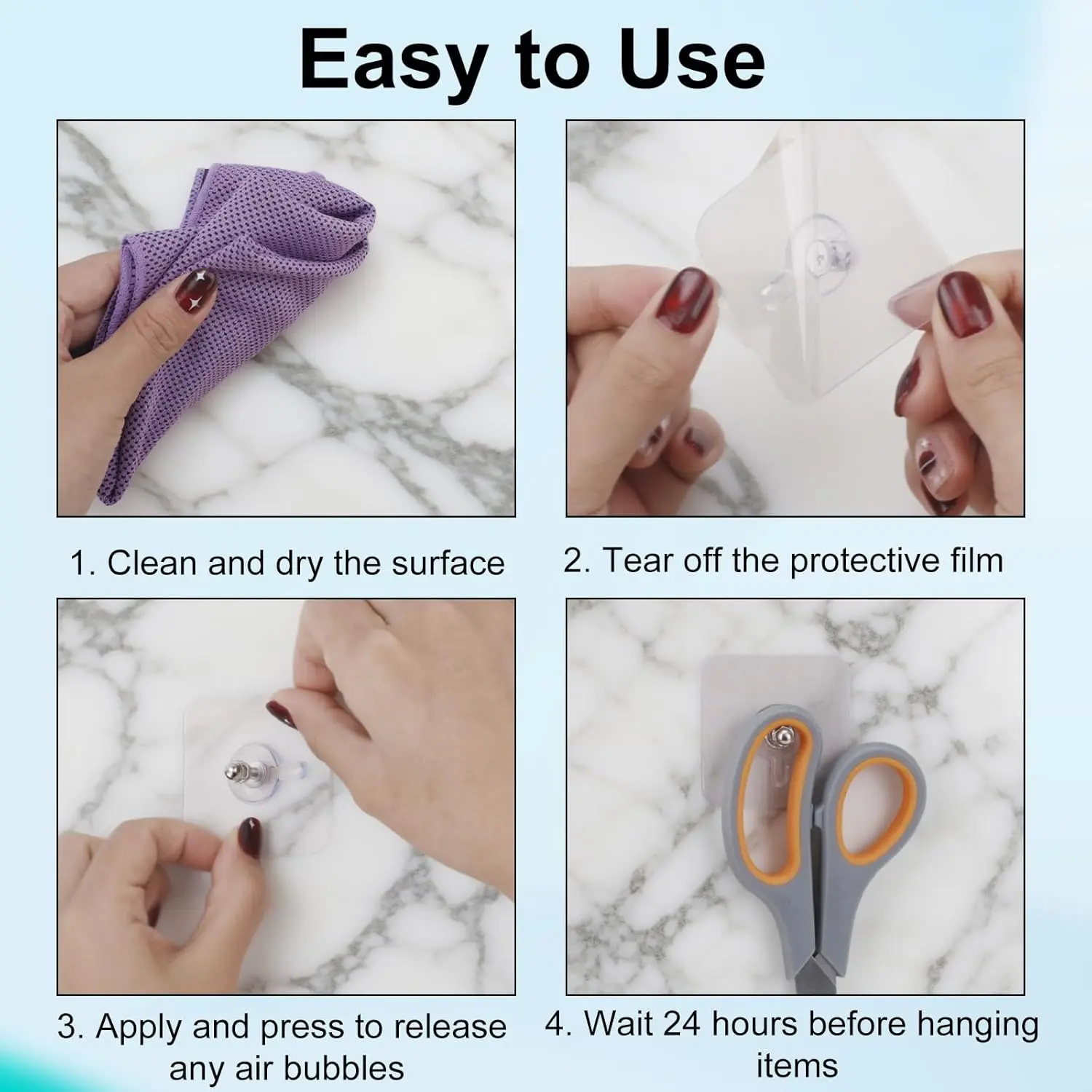 Easy to Use

1. Clean and dry the surface

2. Tear off the protective film

3. Apply and press to release any air bubbles

4. Wait 24 hours before hanging items