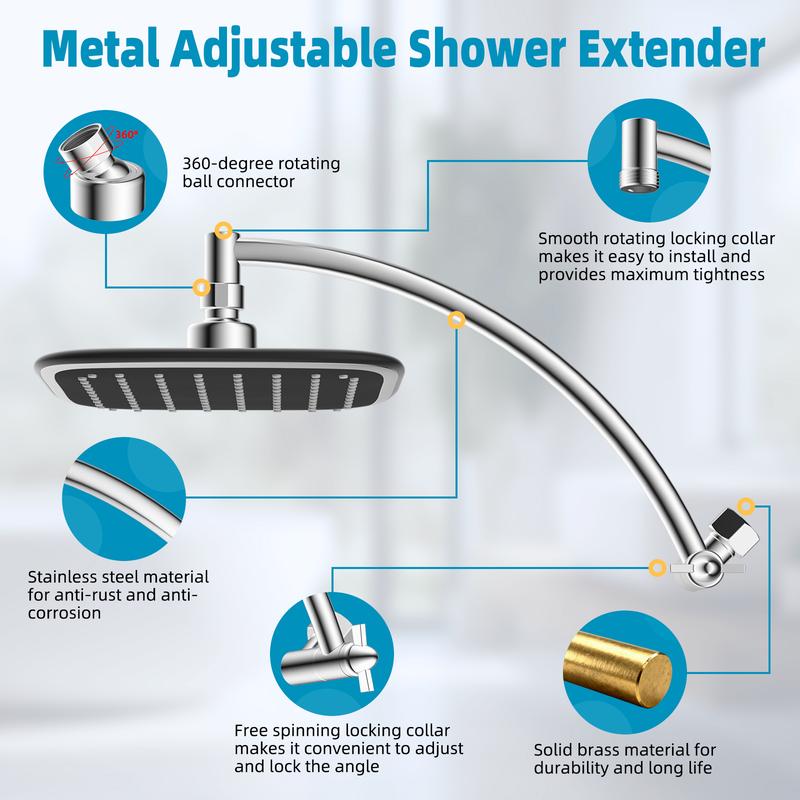 Metal Adjustable Shower Extender

360°

360-degree rotating ball connector

Smooth rotating locking collar makes it easy to install and provides maximum tightness

Stainless steel material for anti-rust and anti-corrosion

Free spinning locking collar makes it convenient to adjust and lock the angle

Solid brass material for durability and long life