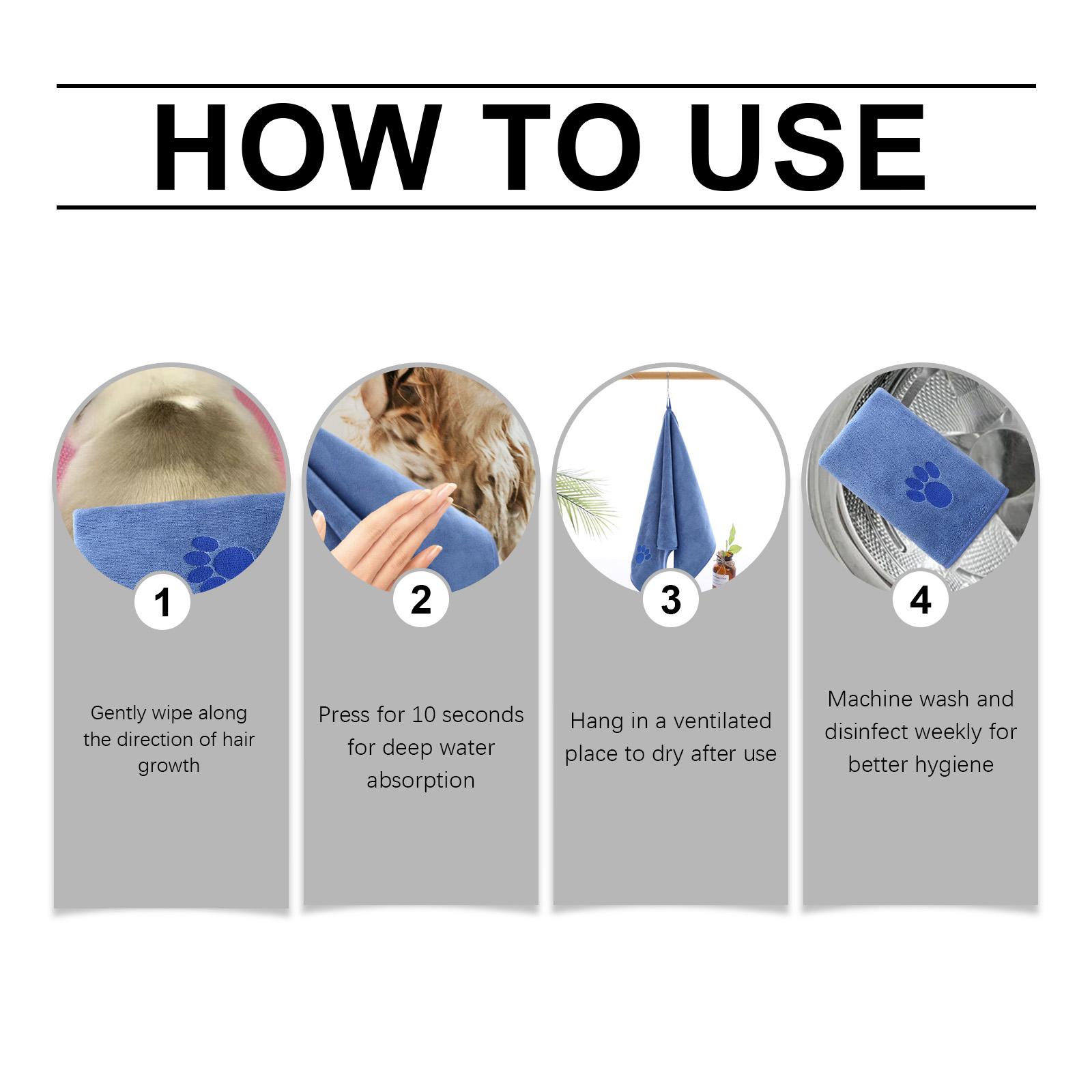 HOW TO USE

1

Gently wipe along the direction of hair growth

2

Press for 10 seconds for deep water absorption

3

Hang in a ventilated place to dry after use

4

Machine wash and disinfect weekly for better hygiene