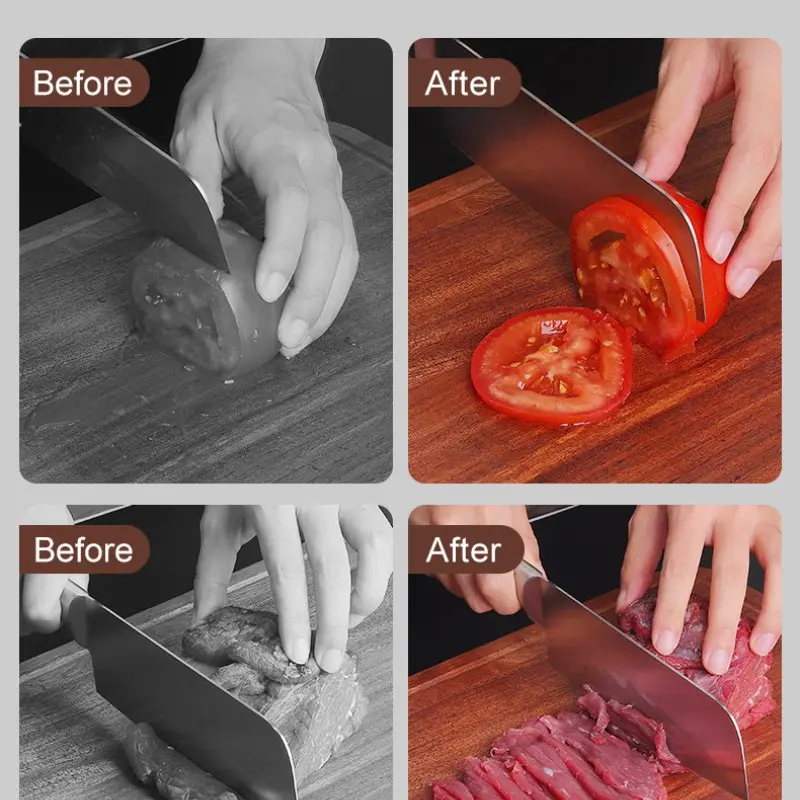 Before

After

Before

After