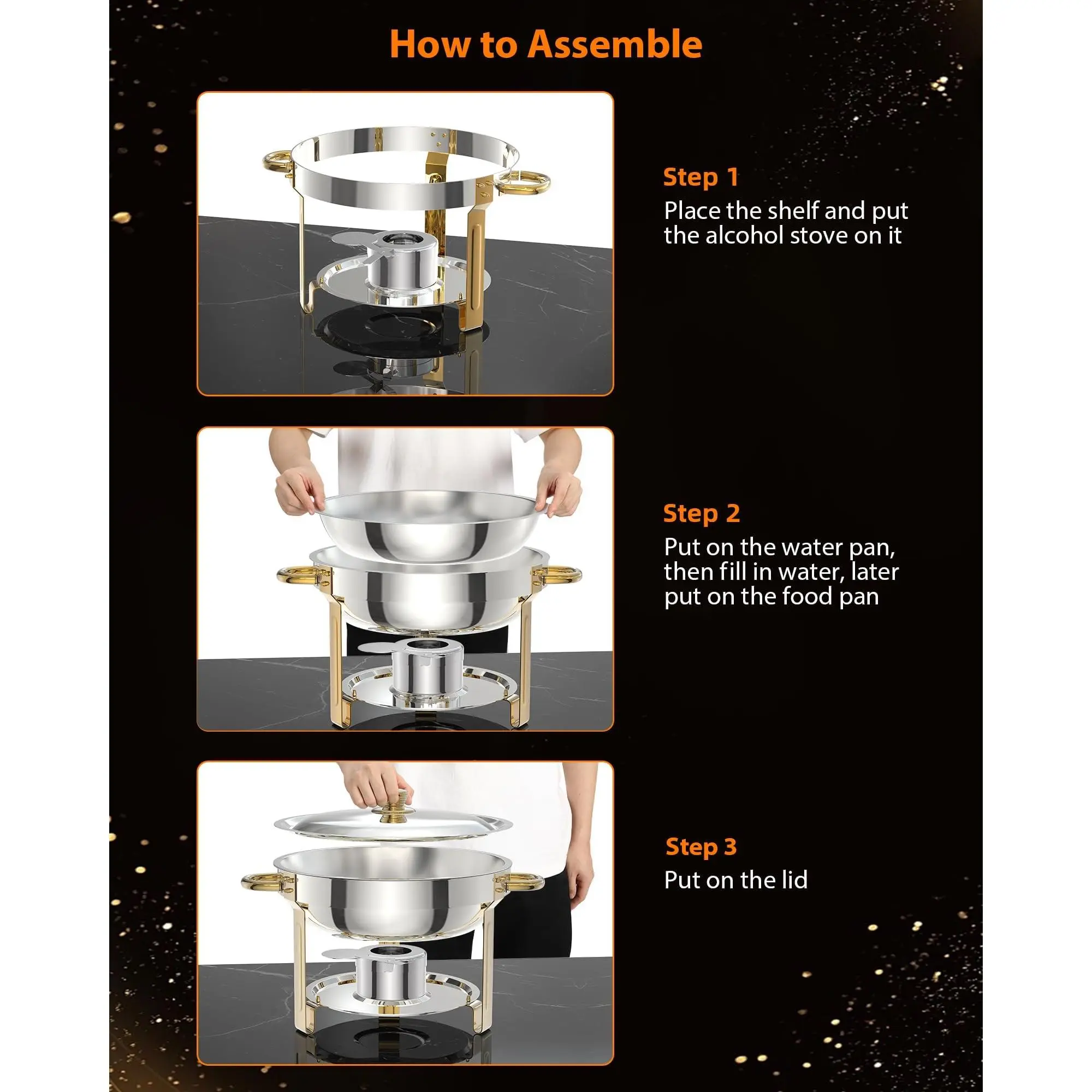 How to Assemble

Step 1
Place the shelf and put the alcohol stove on it

Step 2
Put on the water pan, then fill in water, later put on the food pan

Step 3
Put on the lid