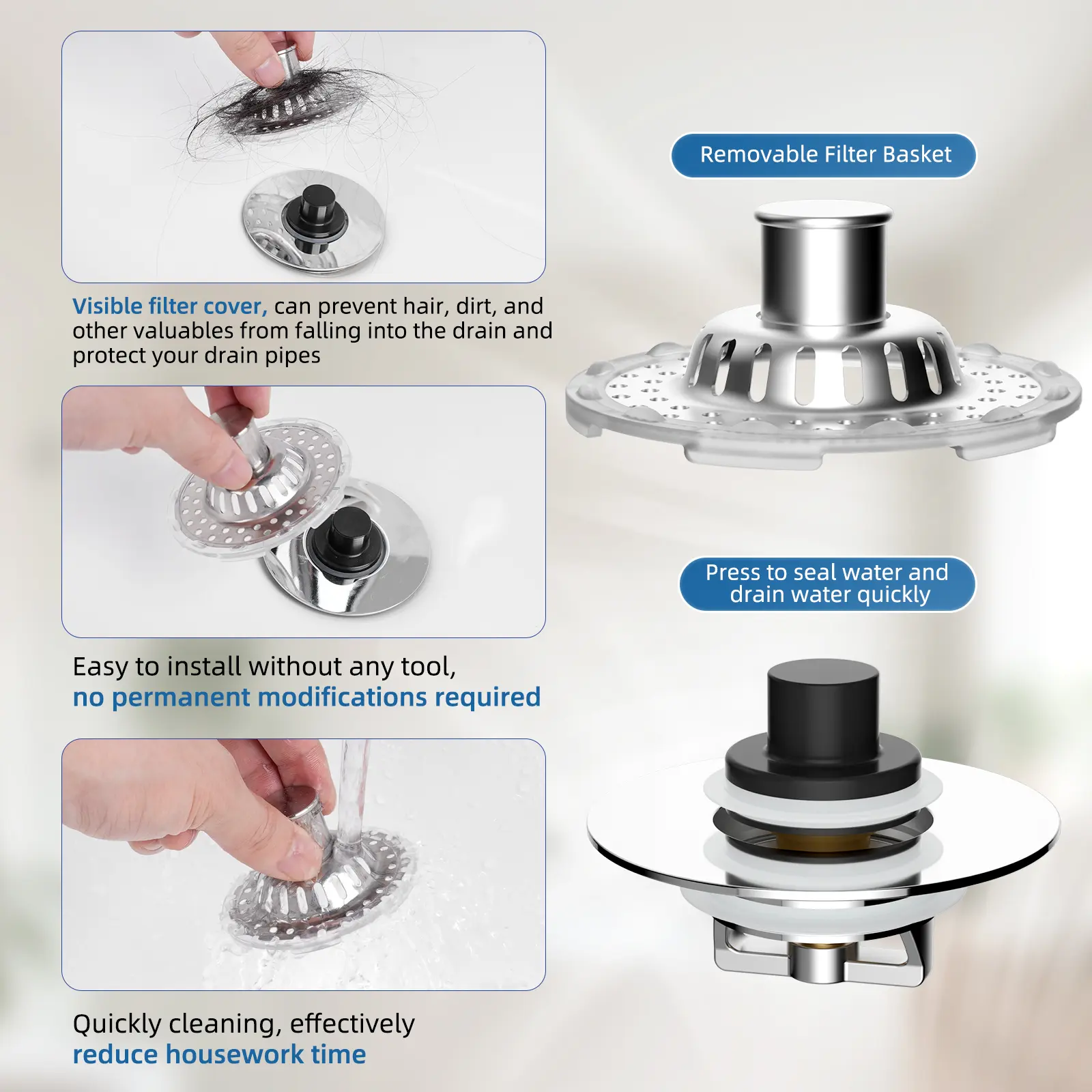 Visible filter cover, can prevent hair, dirt, and other valuables from falling into the drain and protect your drain pipes

Easy to install without any tool,
no permanent modifications required

Quickly cleaning, effectively
reduce housework time

Removable Filter Basket

Press to seal water and drain water quickly