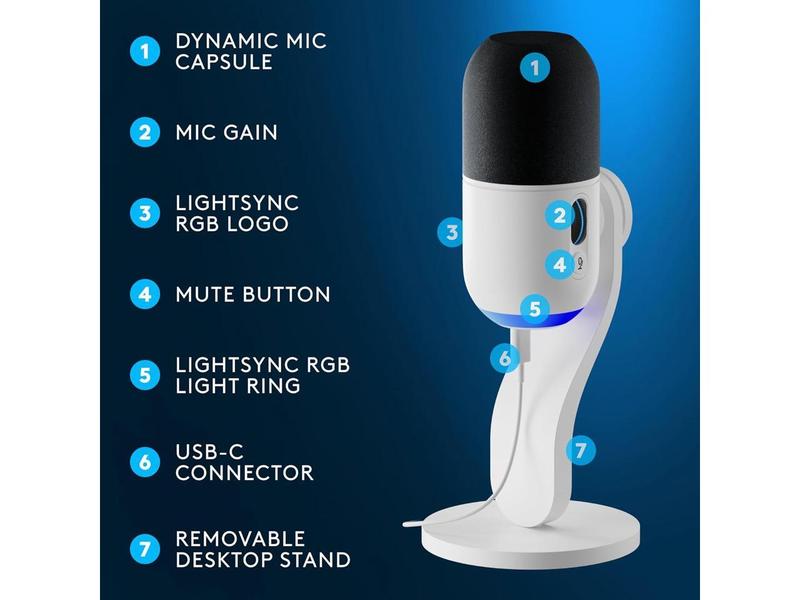 1 DYNAMIC MIC CAPSULE

2 MIC GAIN

3 LIGHTSYNC RGB LOGO

4 MUTE BUTTON

5 LIGHTSYNC RGB LIGHT RING

6 USB-C CONNECTOR

7 REMOVABLE DESKTOP STAND

1

2

3

4

5

6

7