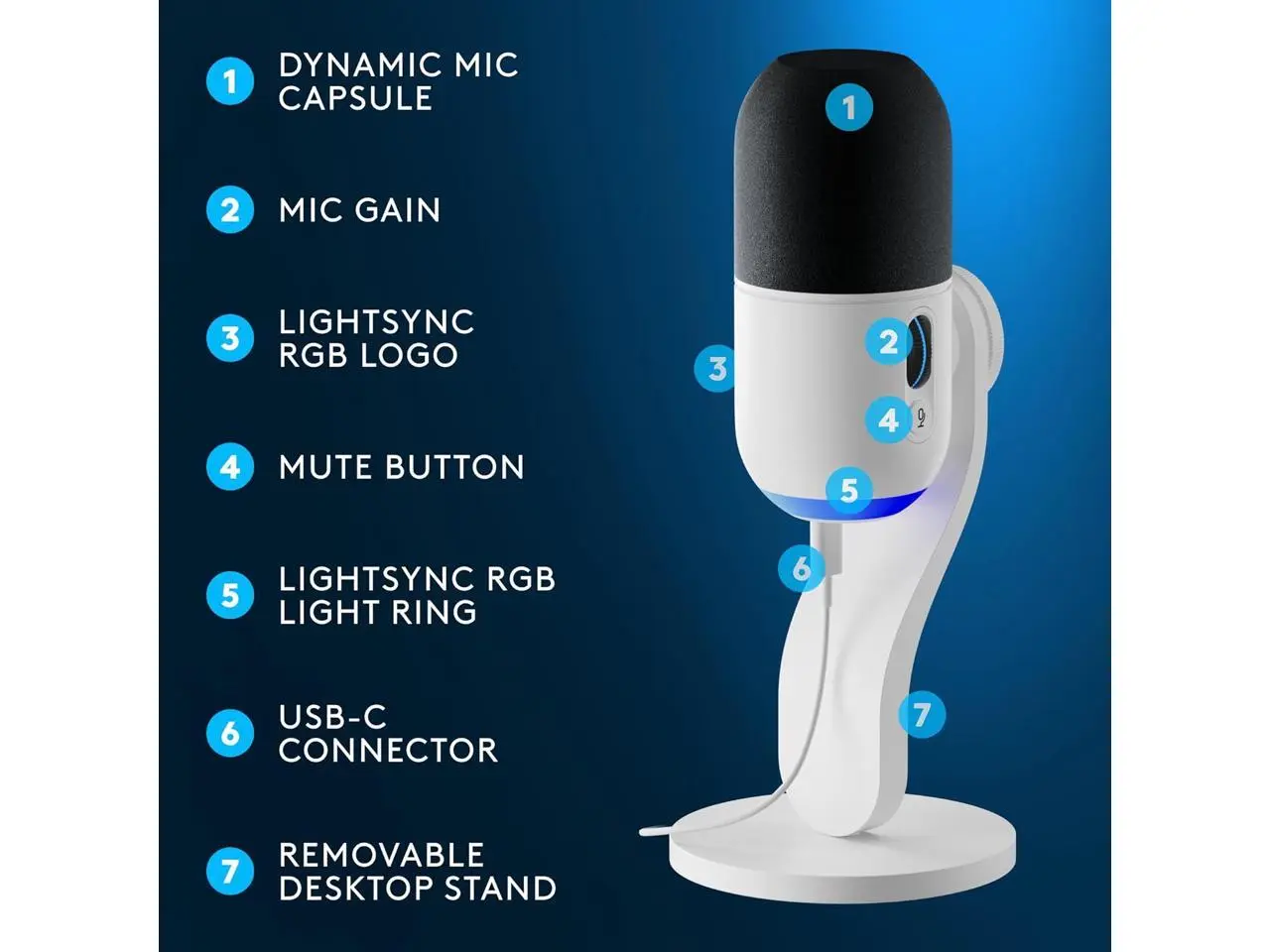 1 DYNAMIC MIC CAPSULE

2 MIC GAIN

3 LIGHTSYNC RGB LOGO

4 MUTE BUTTON

5 LIGHTSYNC RGB LIGHT RING

6 USB-C CONNECTOR

7 REMOVABLE DESKTOP STAND

1

2

3

4

5

6

7