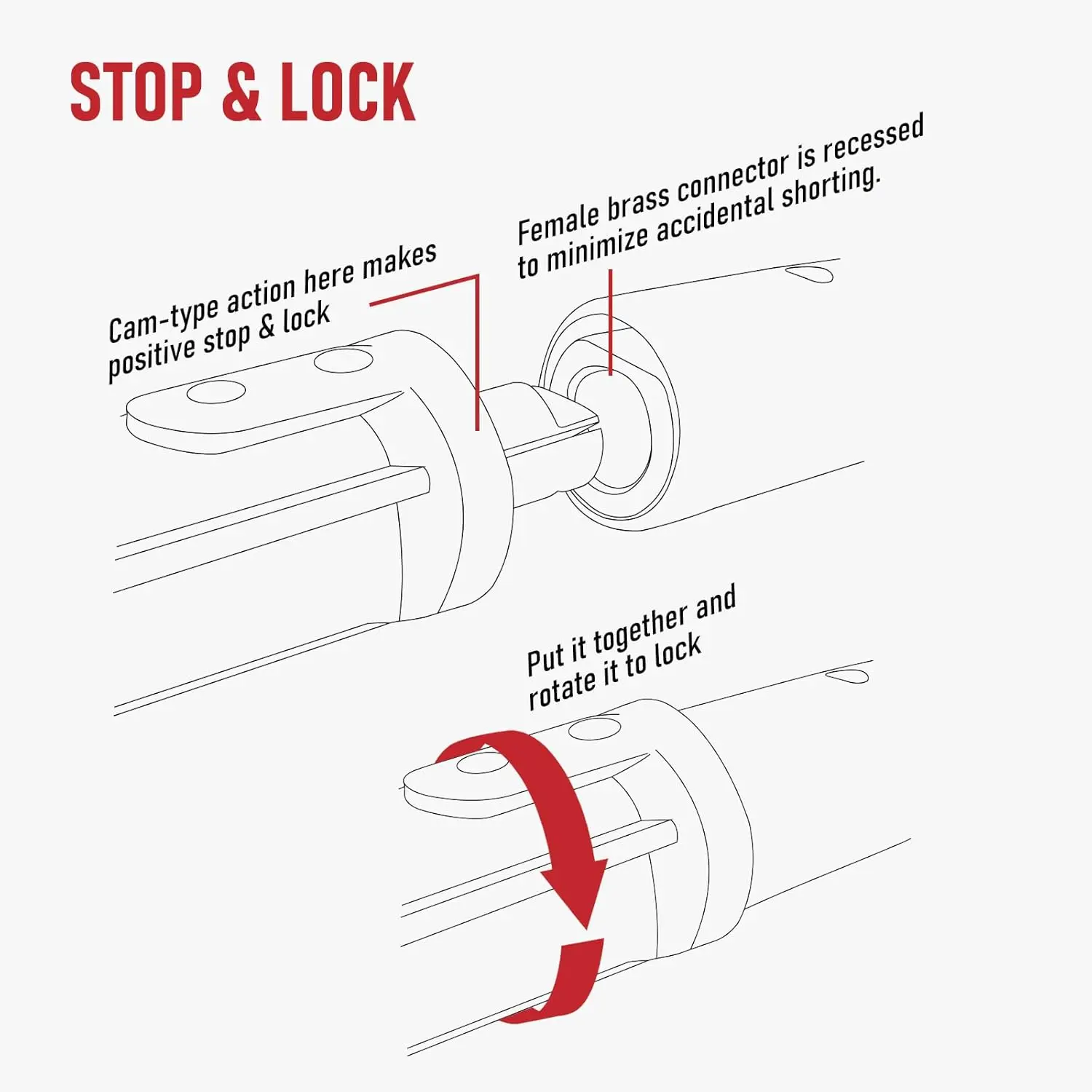 STOP & LOCK

Cam-type action here makes positive stop & lock

Female brass connector is recessed to minimize accidental shorting.

Put it together and rotate it to lock