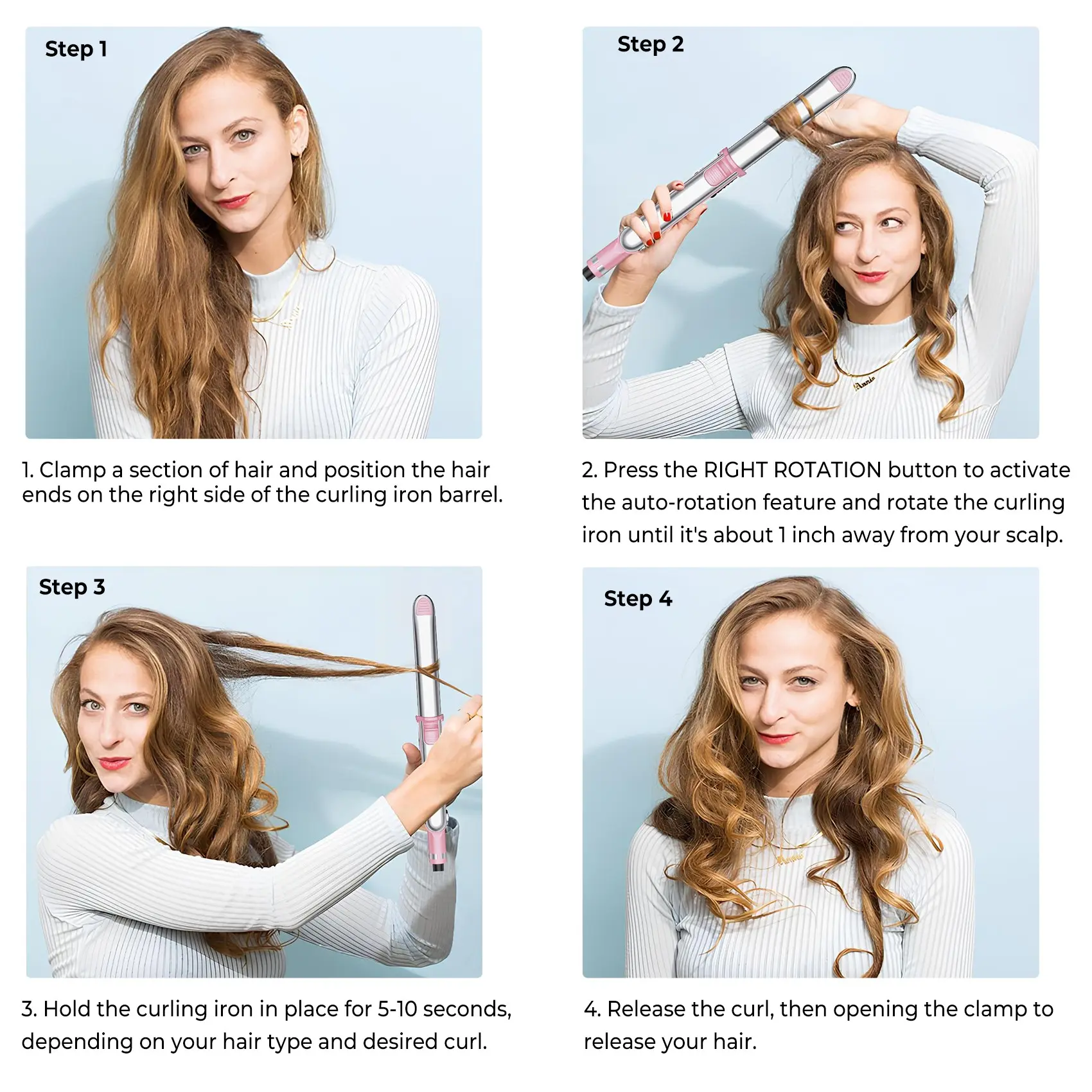 Step 1

1. Clamp a section of hair and position the hair ends on the right side of the curling iron barrel.

Step 2

2. Press the RIGHT ROTATION button to activate the auto-rotation feature and rotate the curling iron until it's about 1 inch away from your scalp.

Step 3

3. Hold the curling iron in place for 5-10 seconds, depending on your hair type and desired curl.

Step 4

4. Release the curl, then opening the clamp to release your hair.