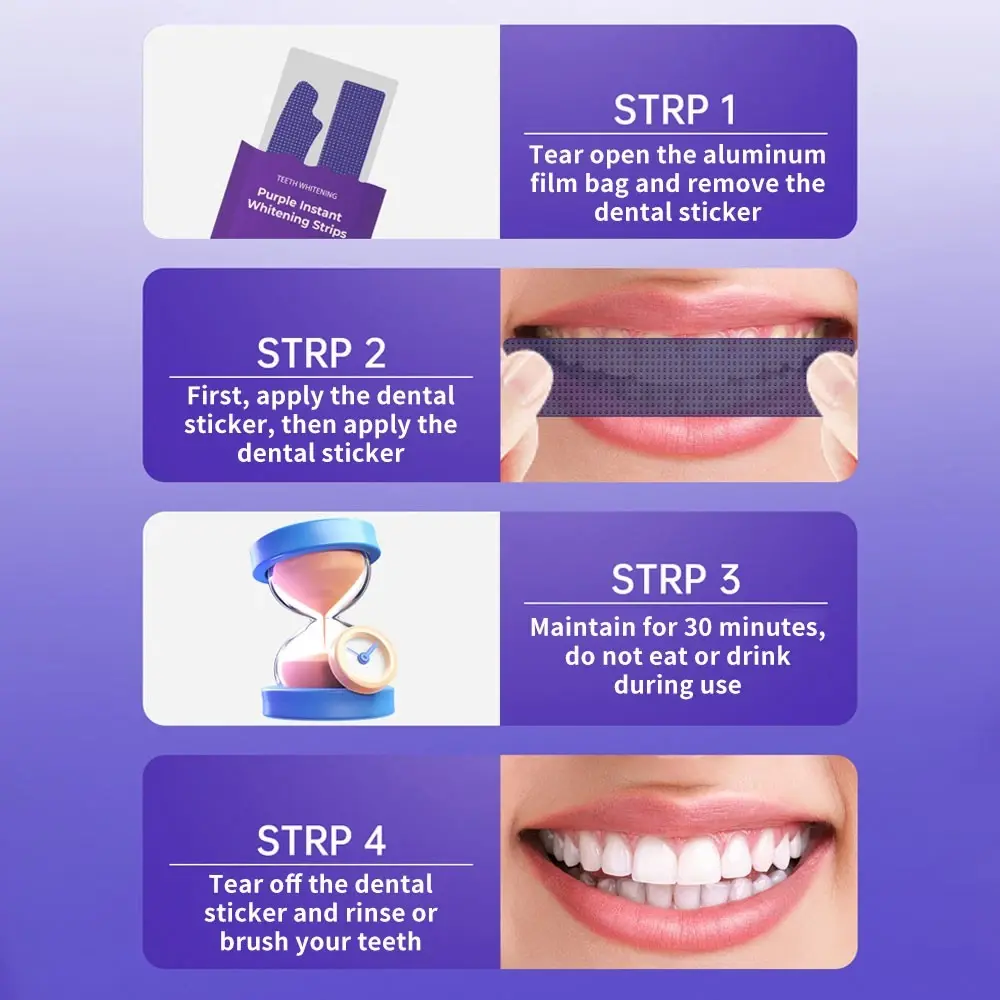 TEETH WHITENING
Purple Instant Whitening Strips

STRP 1
Tear open the aluminum film bag and remove the dental sticker

STRP 2
First, apply the dental sticker, then apply the dental sticker

STRP 3
Maintain for 30 minutes, do not eat or drink during use

STRP 4
Tear off the dental sticker and rinse or brush your teeth