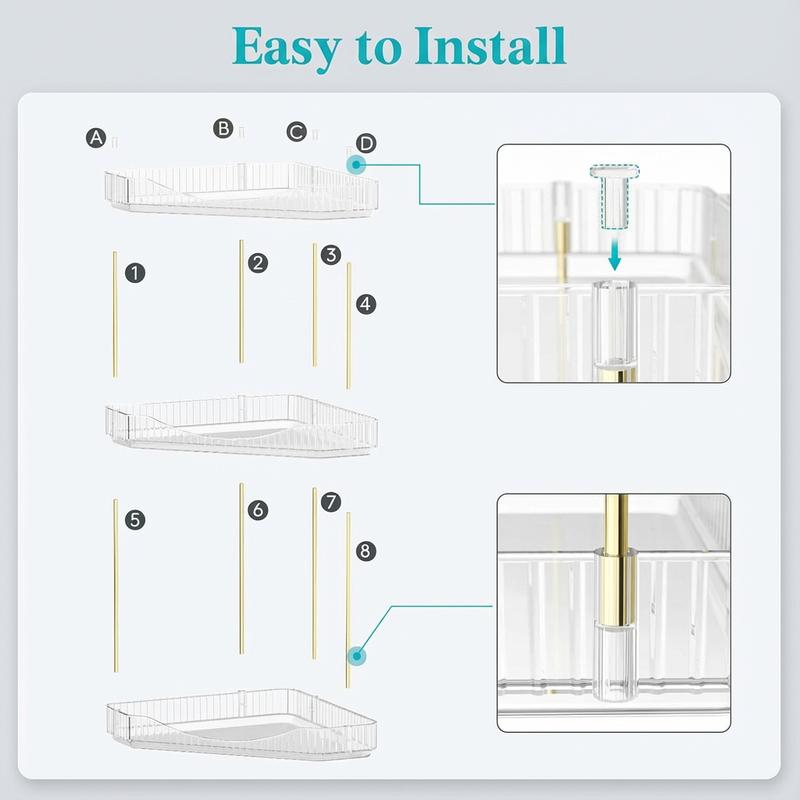 Easy to Install

A B C D

1 2 3 4

5 6 7 8