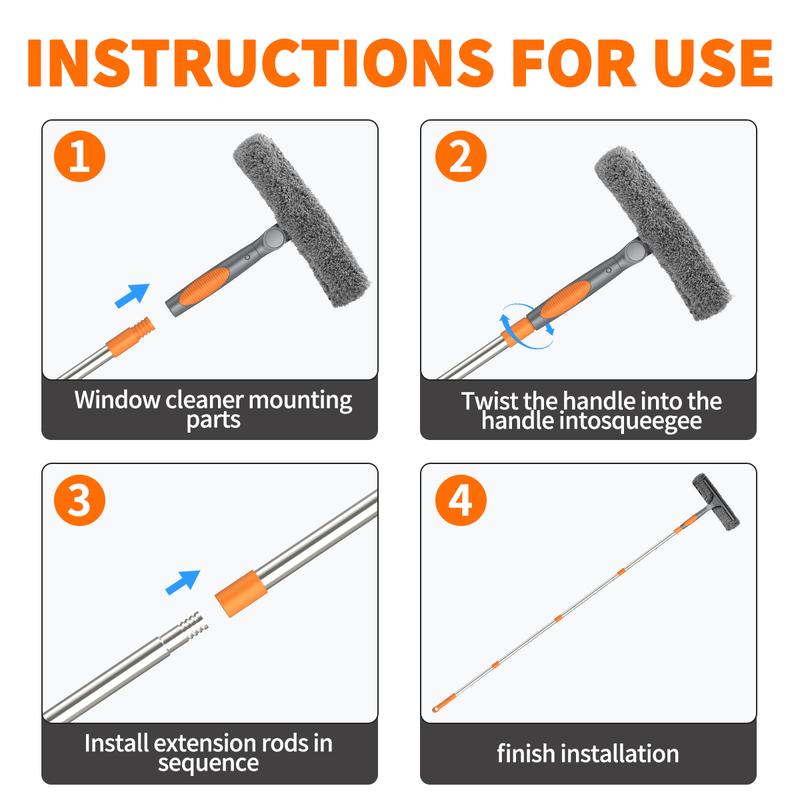 INSTRUCTIONS FOR USE

1

Window cleaner mounting parts

2

Twist the handle into the handle intosqueegee

3

Install extension rods in sequence

4

finish installation