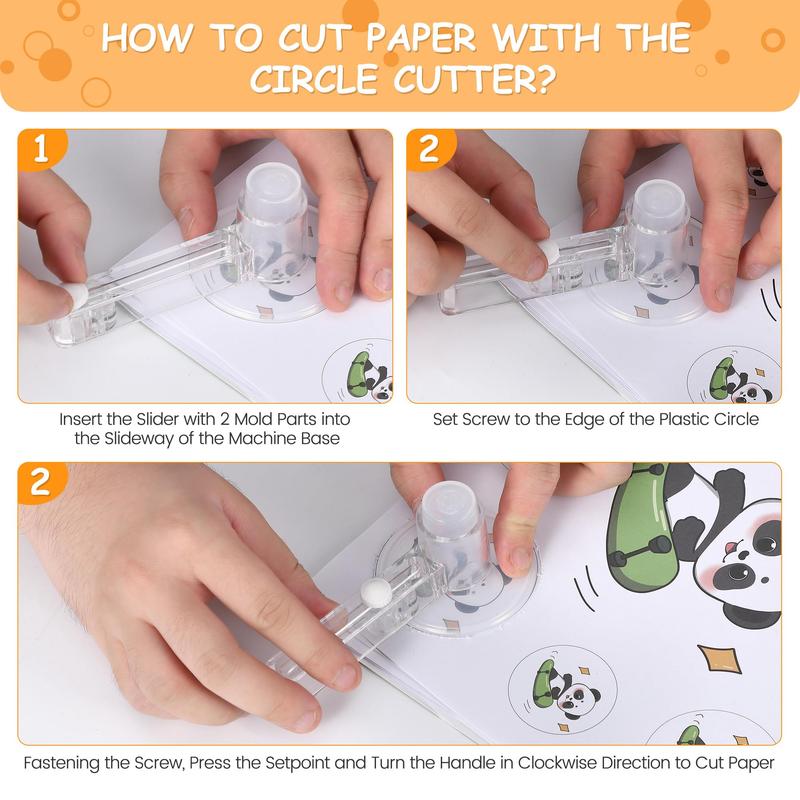 HOW TO CUT PAPER WITH THE CIRCLE CUTTER?

1

Insert the Slider with 2 Mold Parts into the Slideway of the Machine Base

2

Set Screw to the Edge of the Plastic Circle

2

Fastening the Screw, Press the Setpoint and Turn the Handle in Clockwise Direction to Cut Paper