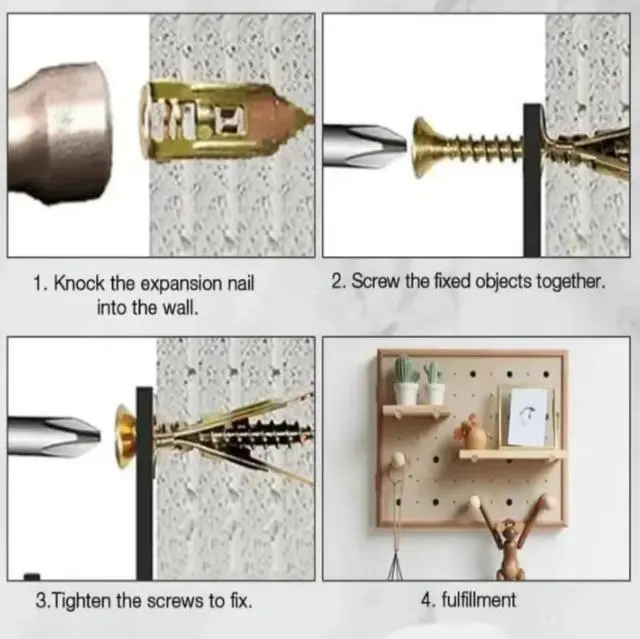 1. Knock the expansion nail into the wall.

2. Screw the fixed objects together.

3.Tighten the screws to fix.

4. fulfillment