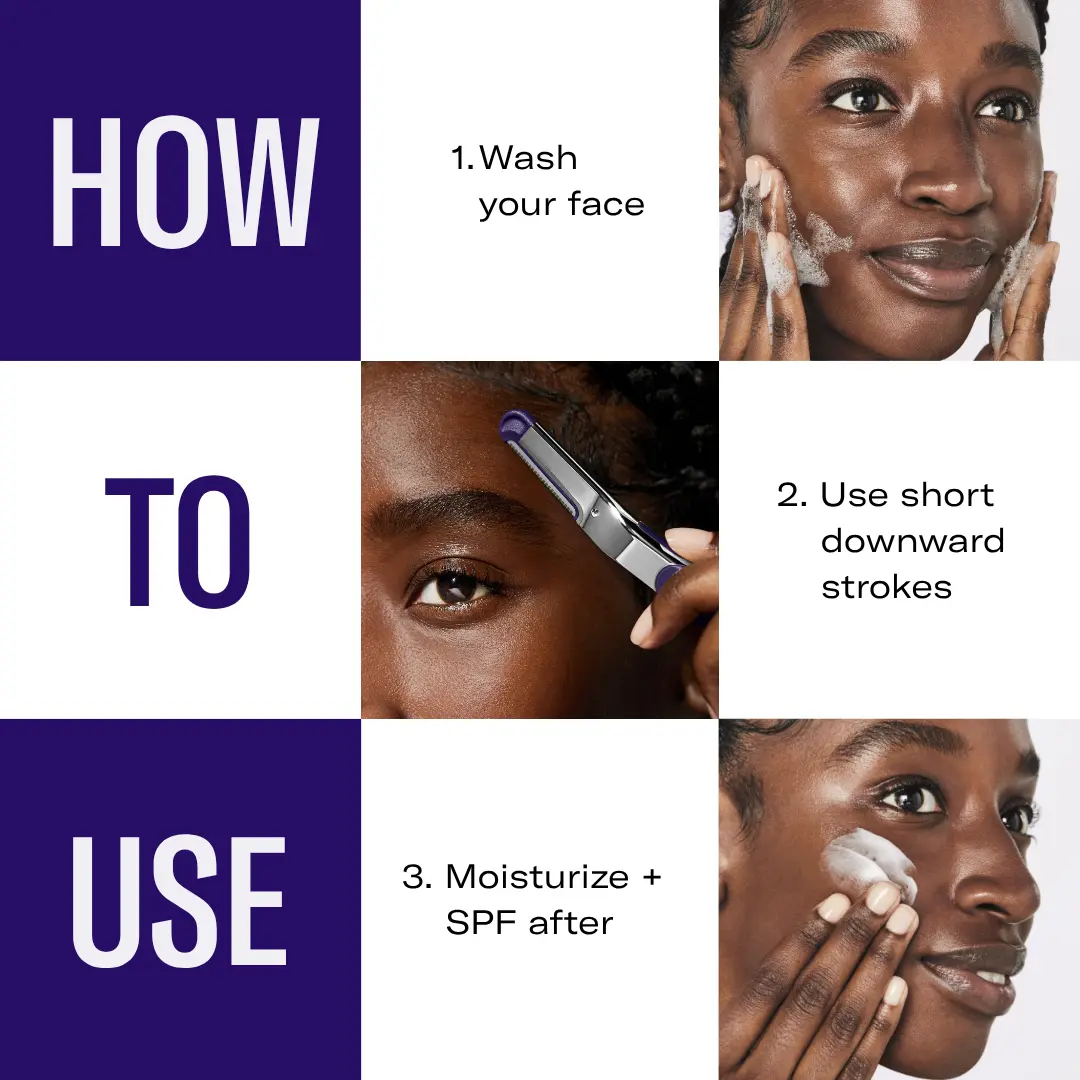 HOW

1. Wash your face

TO

2. Use short downward strokes

USE

3. Moisturize + SPF after