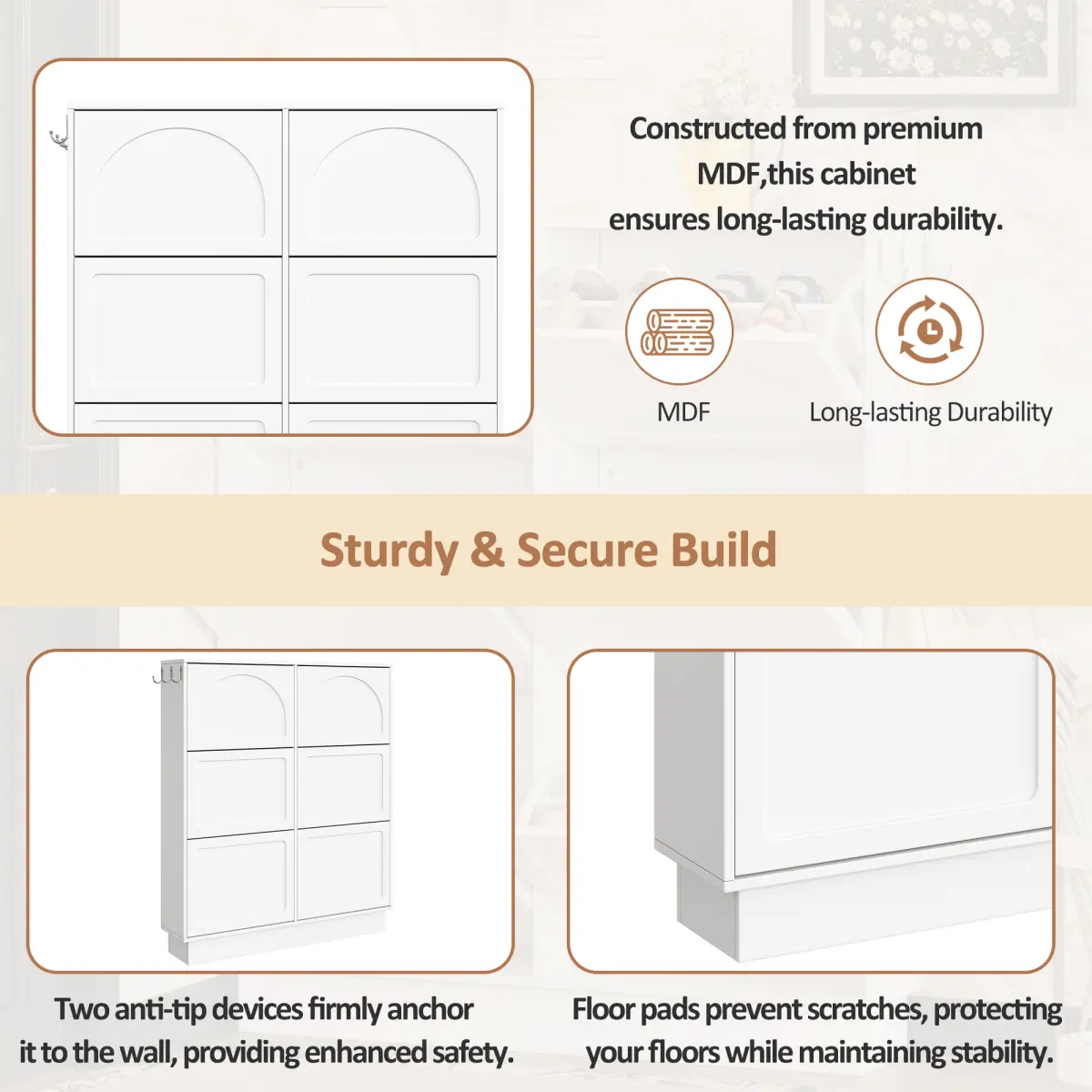 Constructed from premium MDF,this cabinet ensures long-lasting durability.

MDF

Long-lasting Durability

Sturdy & Secure Build

Two anti-tip devices firmly anchor it to the wall, providing enhanced safety.

Floor pads prevent scratches, protecting your floors while maintaining stability.