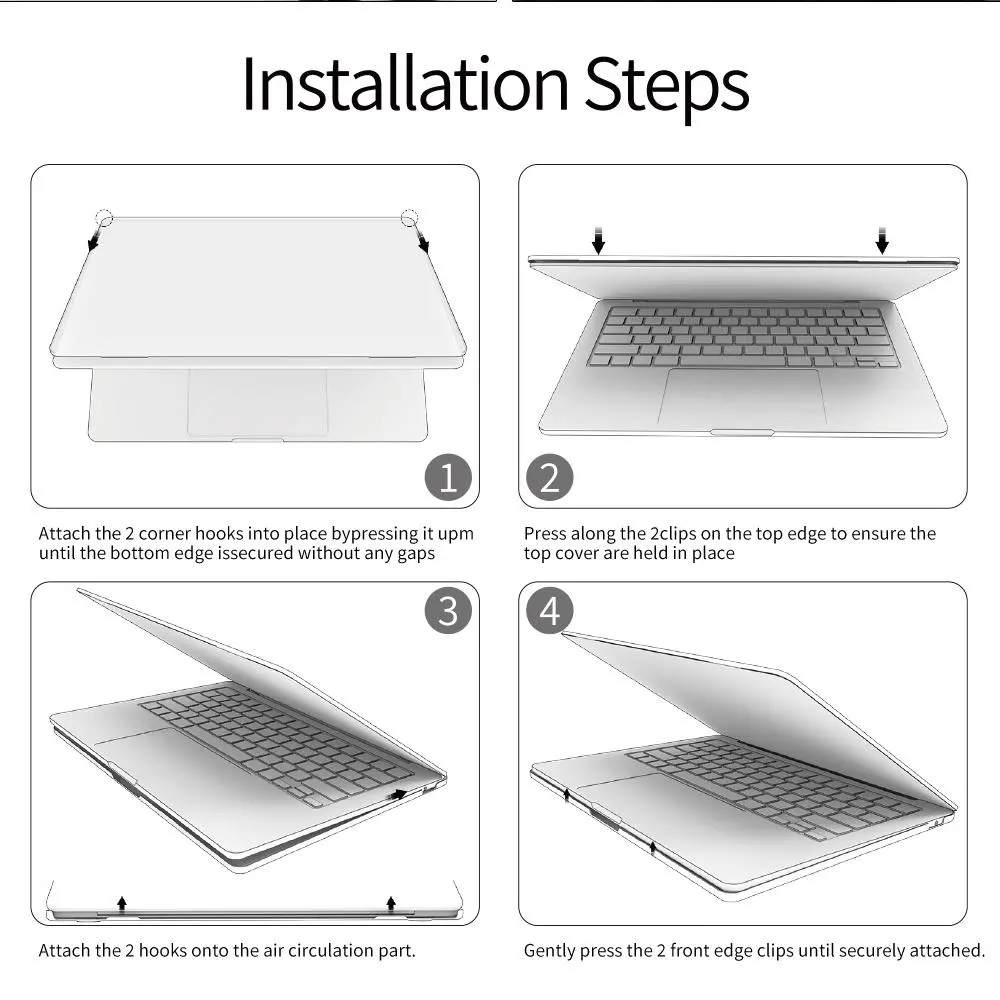 Installation Steps

1

Attach the 2 corner hooks into place bypressing it upm until the bottom edge issecured without any gaps

2

Press along the 2clips on the top edge to ensure the top cover are held in place

3

Attach the 2 hooks onto the air circulation part.

4

Gently press the 2 front edge clips until securely attached.