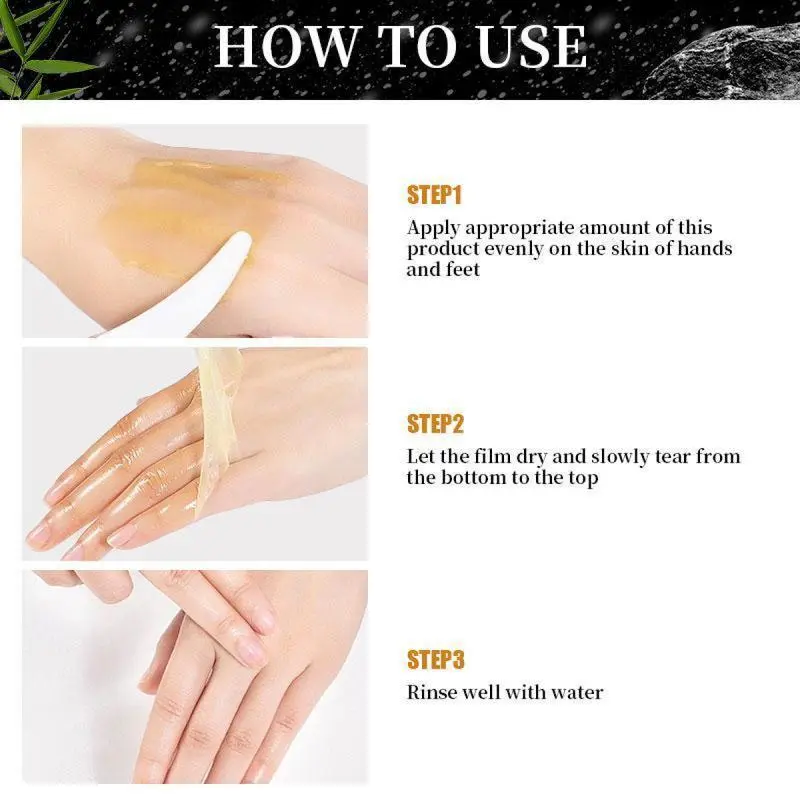 HOW TO USE

STEP1

Apply appropriate amount of this product evenly on the skin of hands and feet

STEP2

Let the film dry and slowly tear from the bottom to the top

STEP3

Rinse well with water