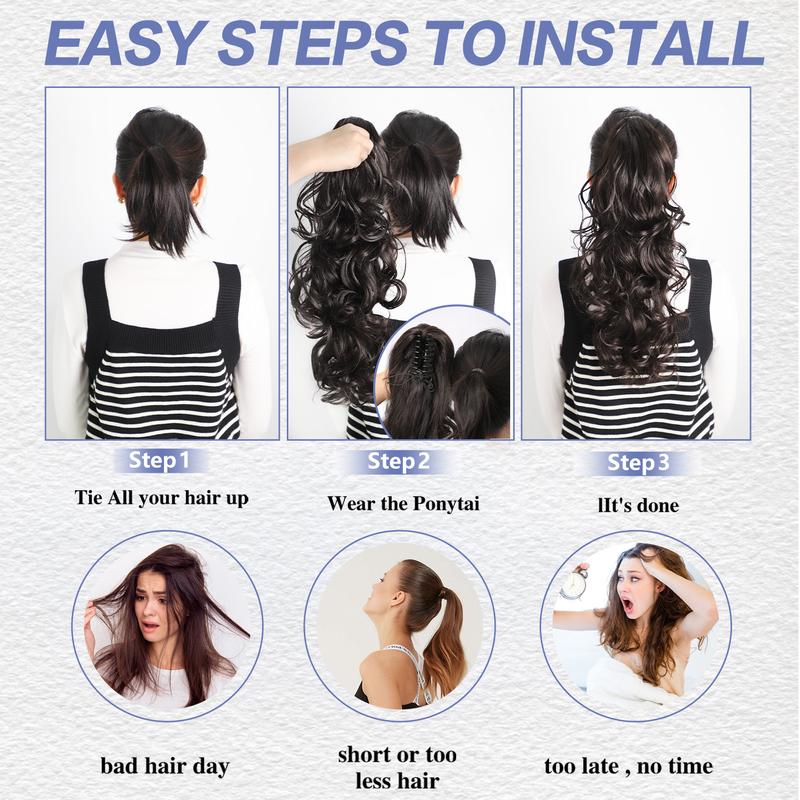 EASY STEPS TO INSTALL

Step 1

Tie All your hair up

Step 2

Wear the Ponytai

Step 3

lIt's done

bad hair day

short or too less hair

too late , no time