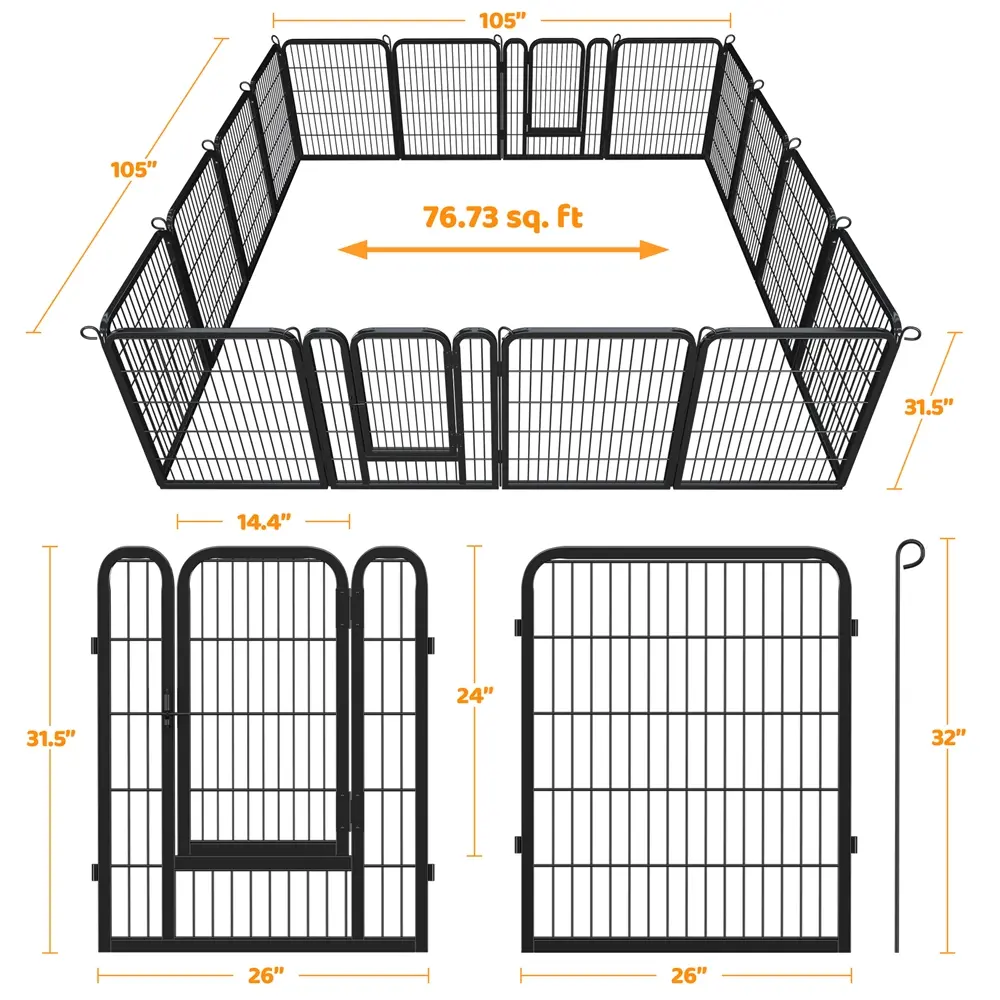 105"

105"

76.73 sq. ft

31.5"

14.4"

31.5"

24"

32"

26"

26"