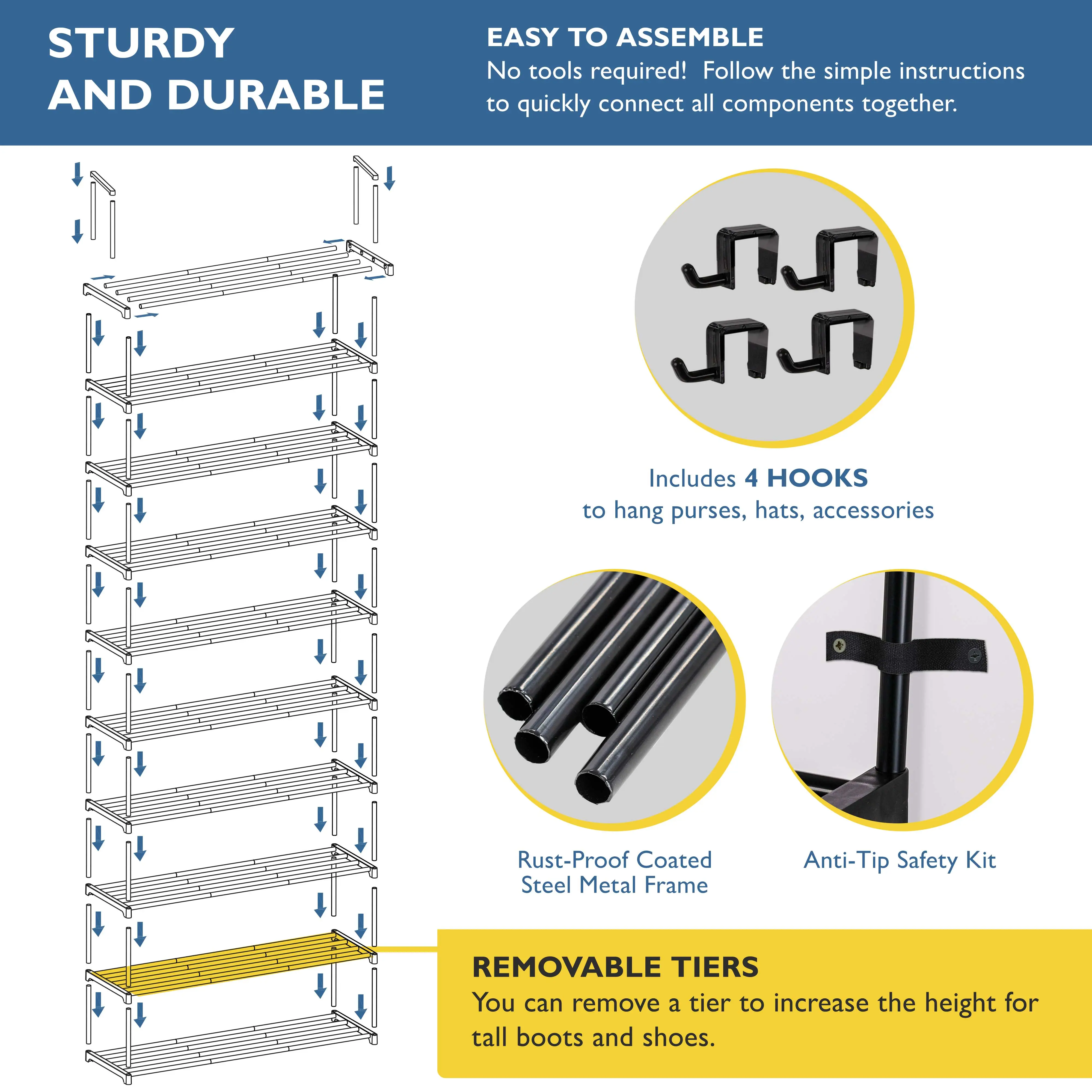 STURDY AND DURABLE

EASY TO ASSEMBLE
No tools required! Follow the simple instructions to quickly connect all components together.

Includes 4 HOOKS
to hang purses, hats, accessories

Rust-Proof Coated Steel Metal Frame

Anti-Tip Safety Kit

REMOVABLE TIERS
You can remove a tier to increase the height for tall boots and shoes.