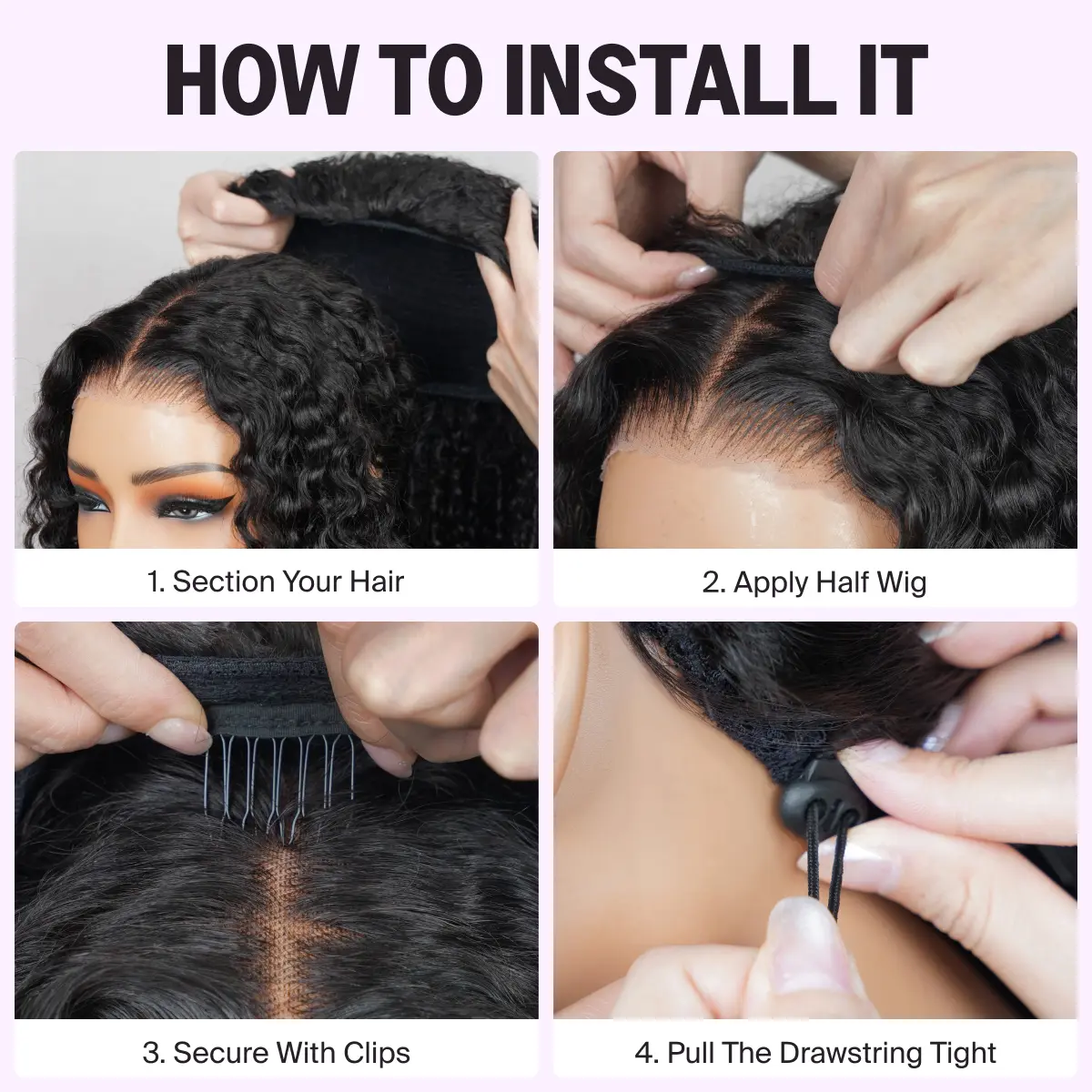 HOW TO INSTALL IT

1. Section Your Hair

2. Apply Half Wig

3. Secure With Clips

4. Pull The Drawstring Tight