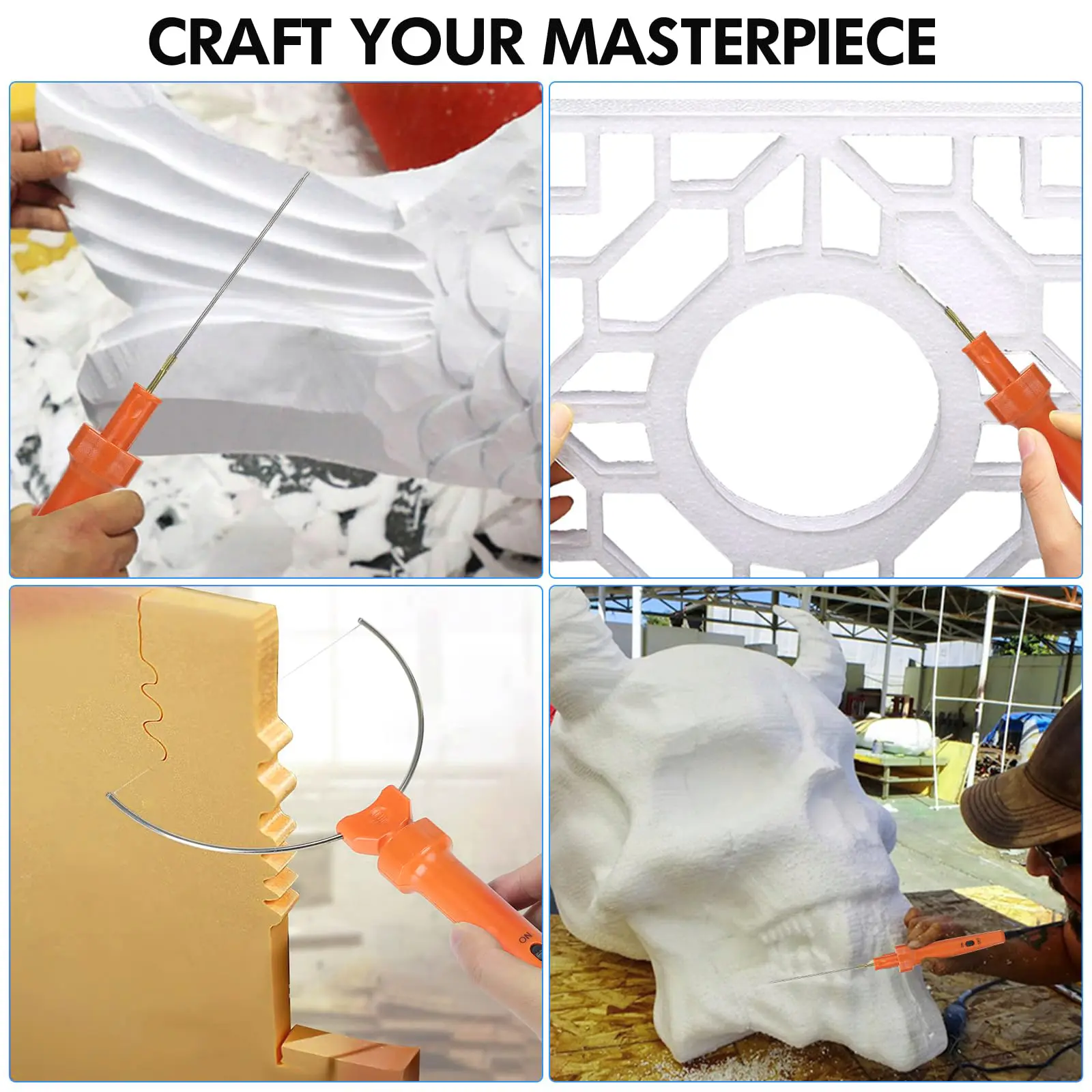 CRAFT YOUR MASTERPIECE

ON