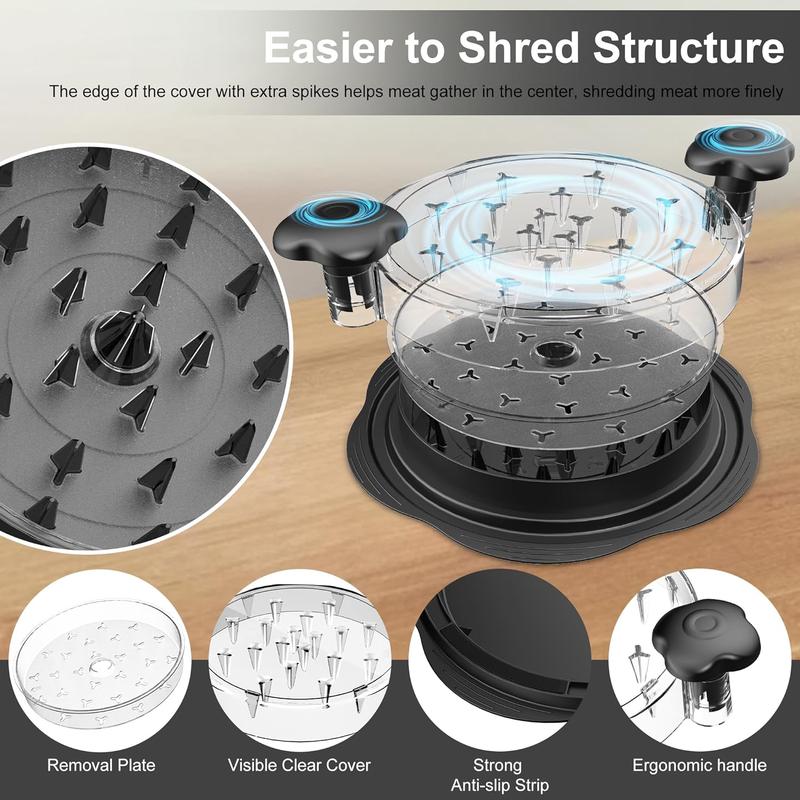 Easier to Shred Structure

The edge of the cover with extra spikes helps meat gather in the center, shredding meat more finely

Removal Plate

Visible Clear Cover

Strong Anti-slip Strip

Ergonomic handle