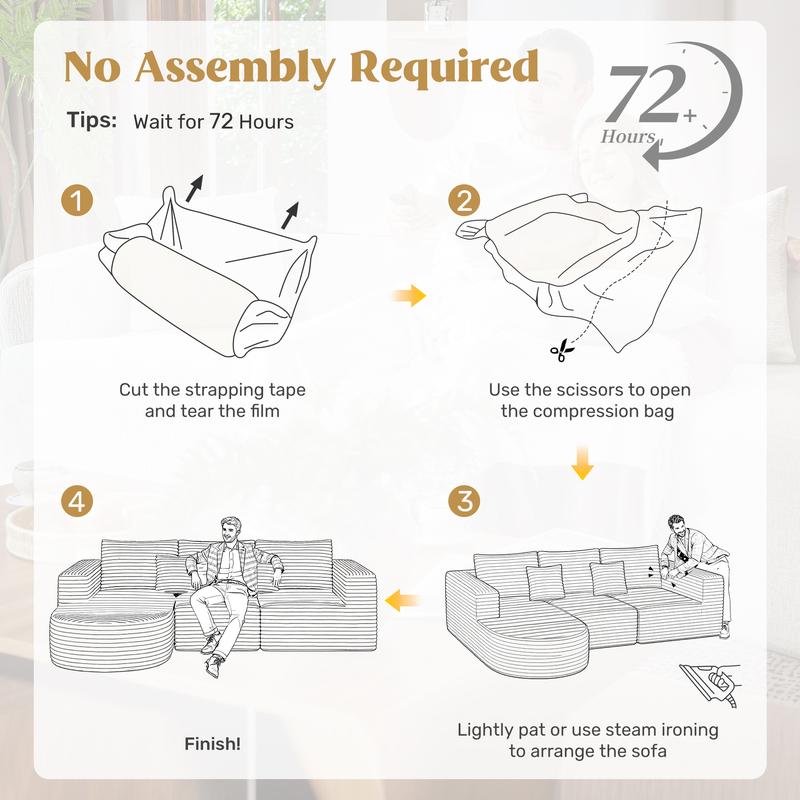 No Assembly Required

Tips: Wait for 72 Hours

72+ Hours

1

Cut the strapping tape and tear the film

2

Use the scissors to open the compression bag

3

Lightly pat or use steam ironing to arrange the sofa

4

Finish!