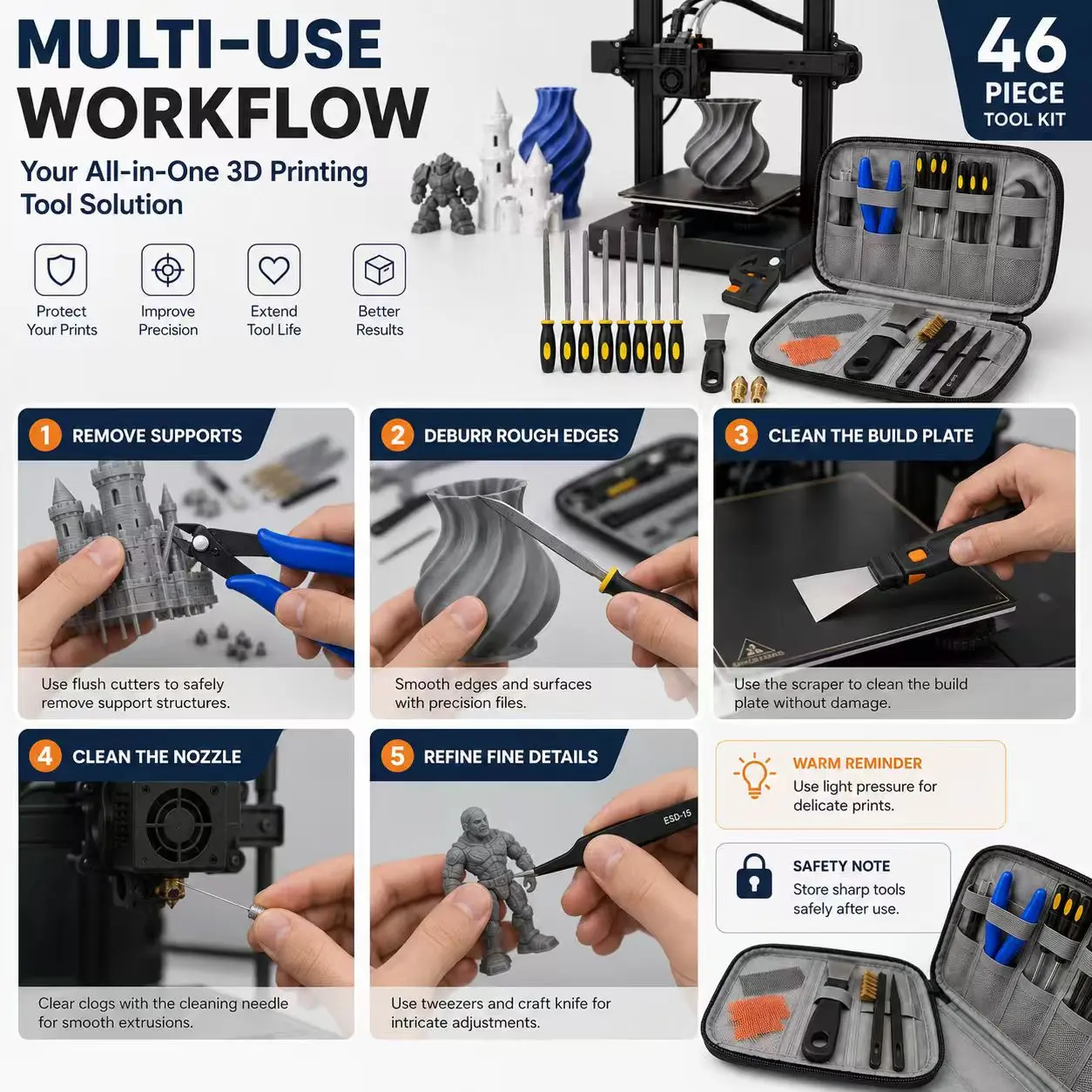 MULTI-USE WORKFLOW

Your All-in-One 3D Printing Tool Solution

46 PIECE TOOL KIT

Protect Your Prints

Improve Precision

Extend Tool Life

Better Results

1 REMOVE SUPPORTS

Use flush cutters to safely remove support structures.

2 DEBURR ROUGH EDGES

Smooth edges and surfaces with precision files.

3 CLEAN THE BUILD PLATE

Use the scraper to clean the build plate without damage.

4 CLEAN THE NOZZLE

Clear clogs with the cleaning needle for smooth extrusions.

5 REFINE FINE DETAILS

ESD-15

Use tweezers and craft knife for intricate adjustments.

WARM REMINDER
Use light pressure for delicate prints.

SAFETY NOTE
Store sharp tools safely after use.