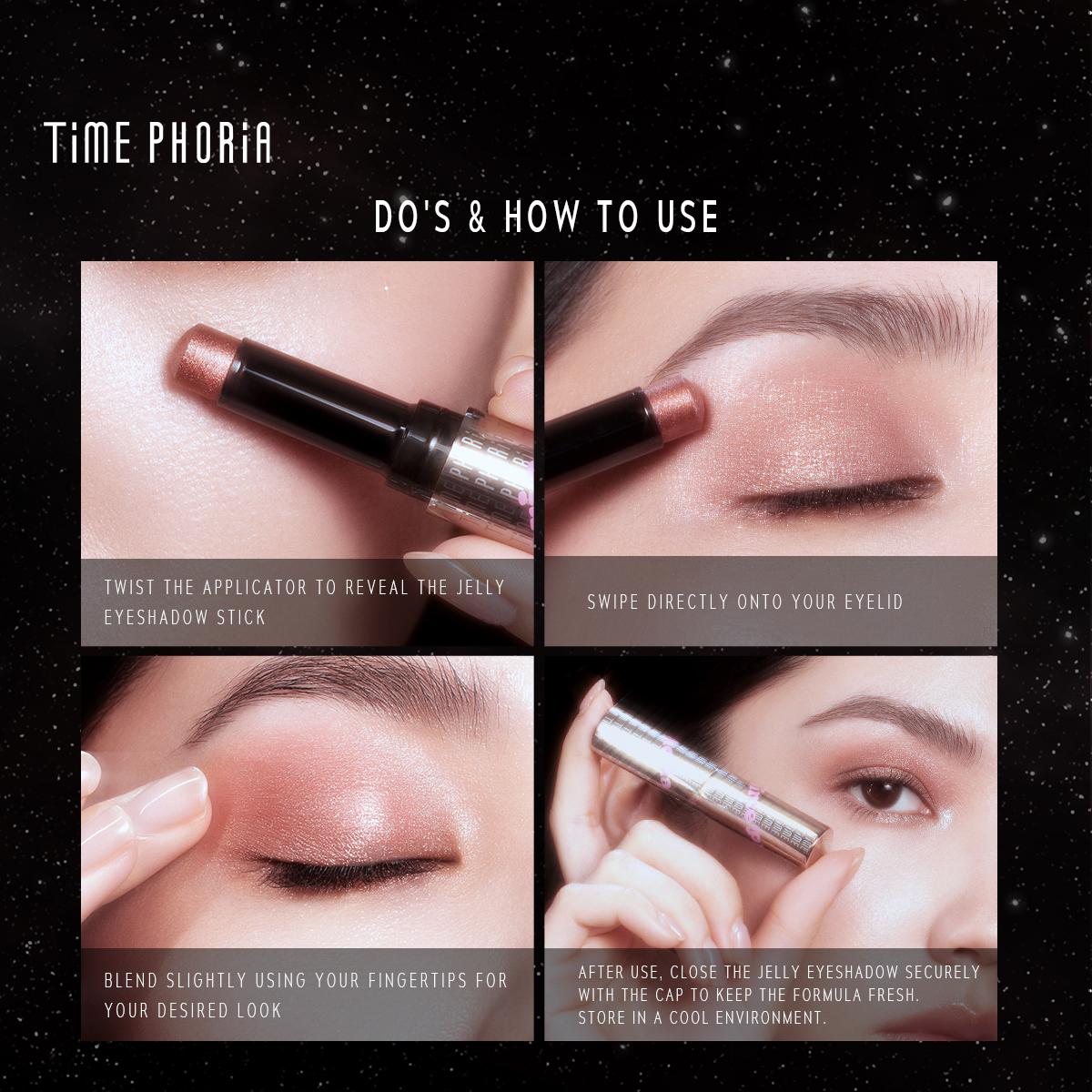 TiME PHORiA

DO'S & HOW TO USE

TWIST THE APPLICATOR TO REVEAL THE JELLY EYESHADOW STICK

SWIPE DIRECTLY ONTO YOUR EYELID

BLEND SLIGHTLY USING YOUR FINGERTIPS FOR YOUR DESIRED LOOK

AFTER USE, CLOSE THE JELLY EYESHADOW SECURELY WITH THE CAP TO KEEP THE FORMULA FRESH.
STORE IN A COOL ENVIRONMENT.