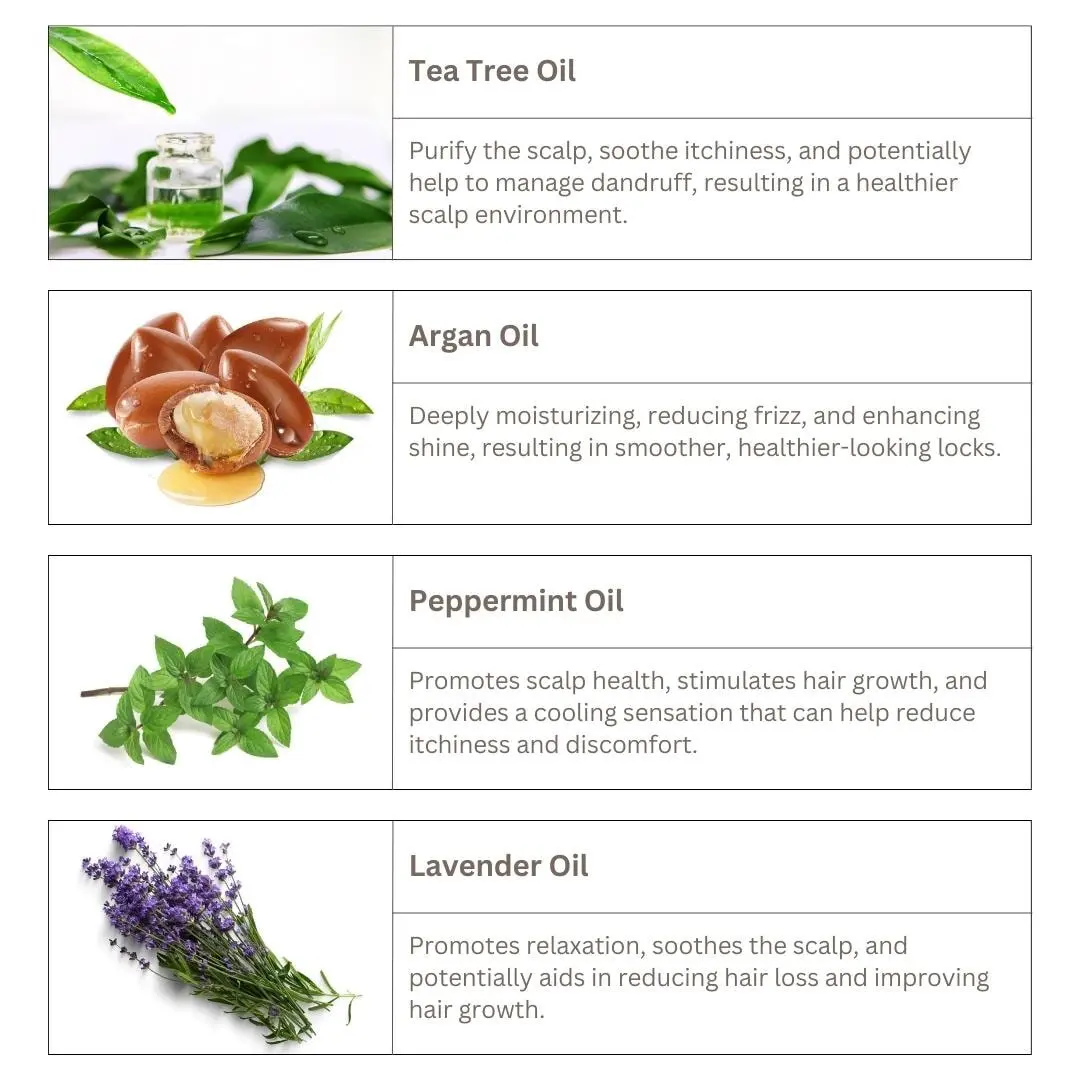 Tea Tree Oil

Purify the scalp, soothe itchiness, and potentially help to manage dandruff, resulting in a healthier scalp environment.

Argan Oil

Deeply moisturizing, reducing frizz, and enhancing shine, resulting in smoother, healthier-looking locks.

Peppermint Oil

Promotes scalp health, stimulates hair growth, and provides a cooling sensation that can help reduce itchiness and discomfort.

Lavender Oil

Promotes relaxation, soothes the scalp, and potentially aids in reducing hair loss and improving hair growth.