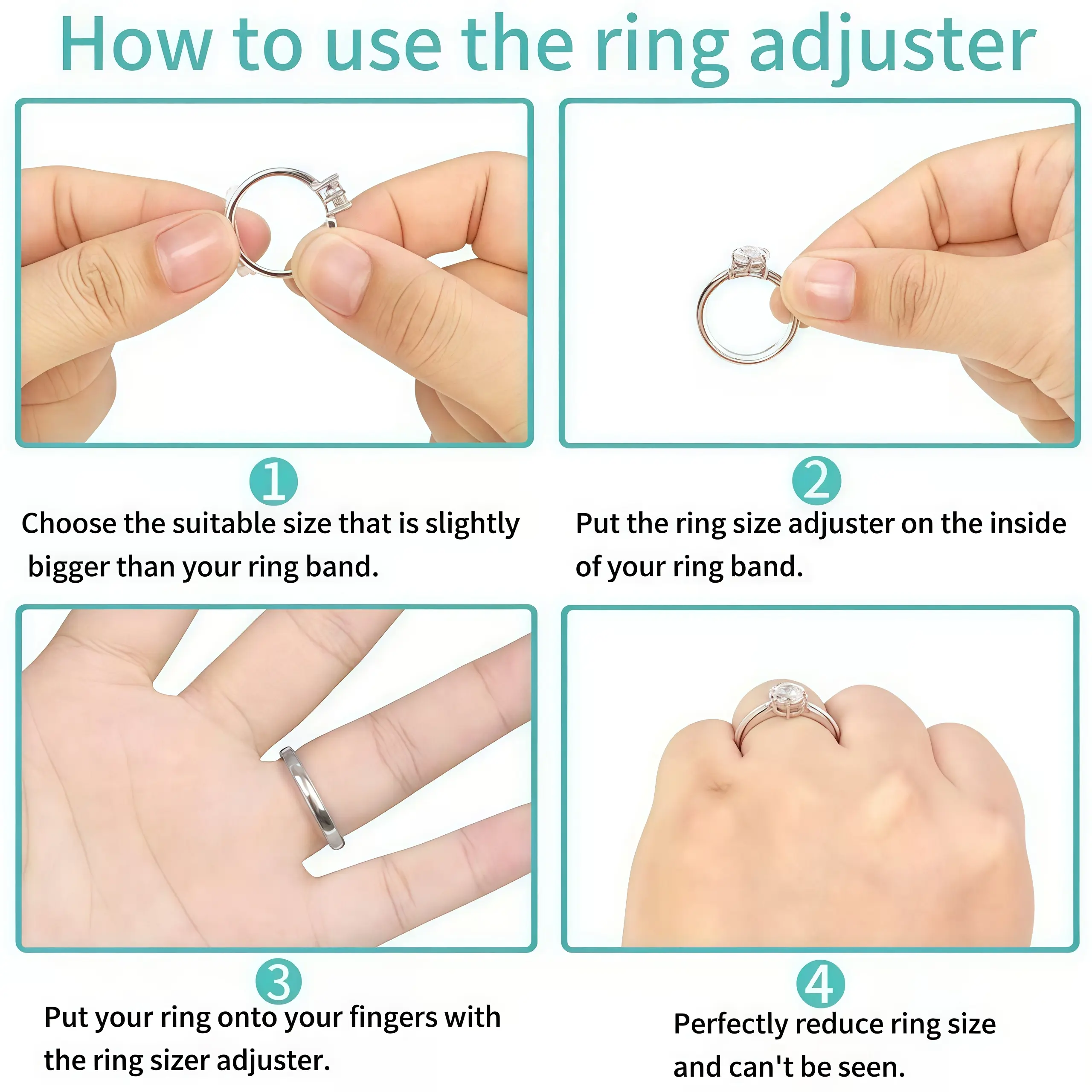 How to use the ring adjuster

1

Choose the suitable size that is slightly bigger than your ring band.

2

Put the ring size adjuster on the inside of your ring band.

3

Put your ring onto your fingers with the ring sizer adjuster.

4

Perfectly reduce ring size and can't be seen.