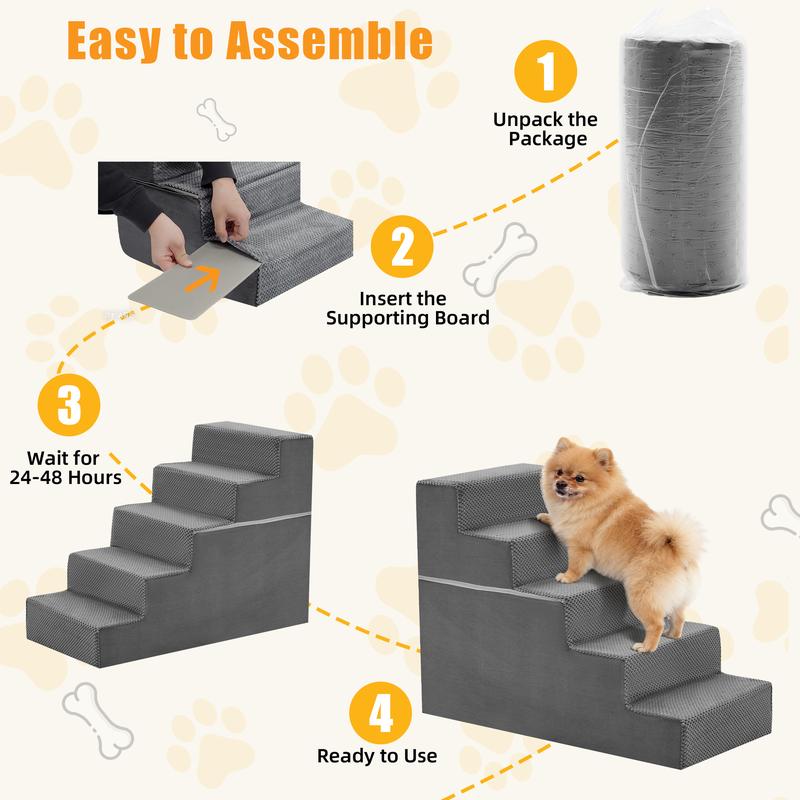 Easy to Assemble

1
Unpack the Package

2
Insert the Supporting Board

3
Wait for 24-48 Hours

4
Ready to Use