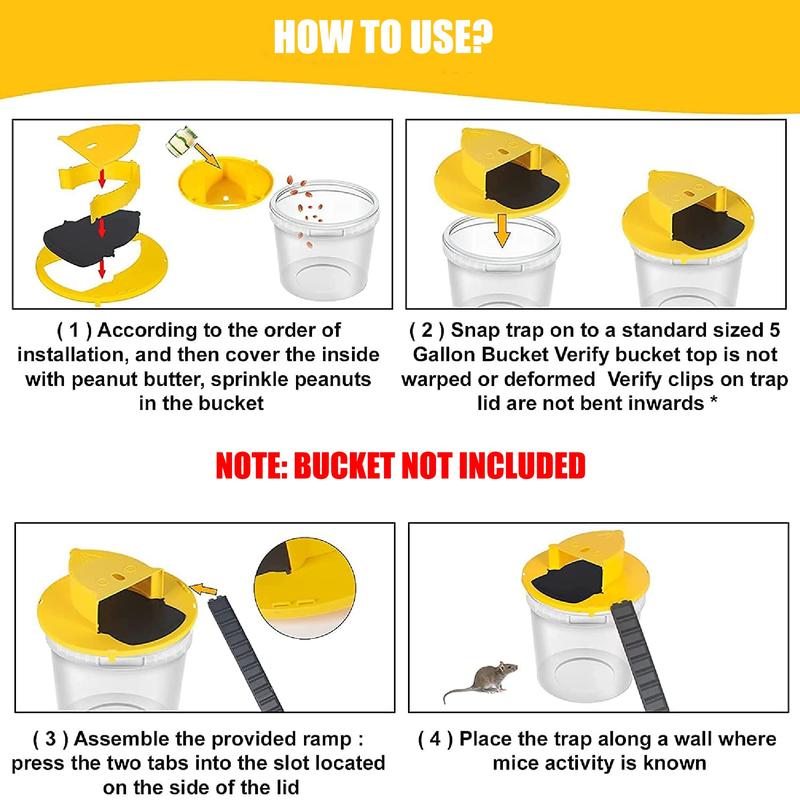 HOW TO USE?

( 1 ) According to the order of installation, and then cover the inside with peanut butter, sprinkle peanuts in the bucket

( 2 ) Snap trap on to a standard sized 5 Gallon Bucket Verify bucket top is not warped or deformed Verify clips on trap lid are not bent inwards *

NOTE: BUCKET NOT INCLUDED

( 3 ) Assemble the provided ramp : press the two tabs into the slot located on the side of the lid

( 4 ) Place the trap along a wall where mice activity is known