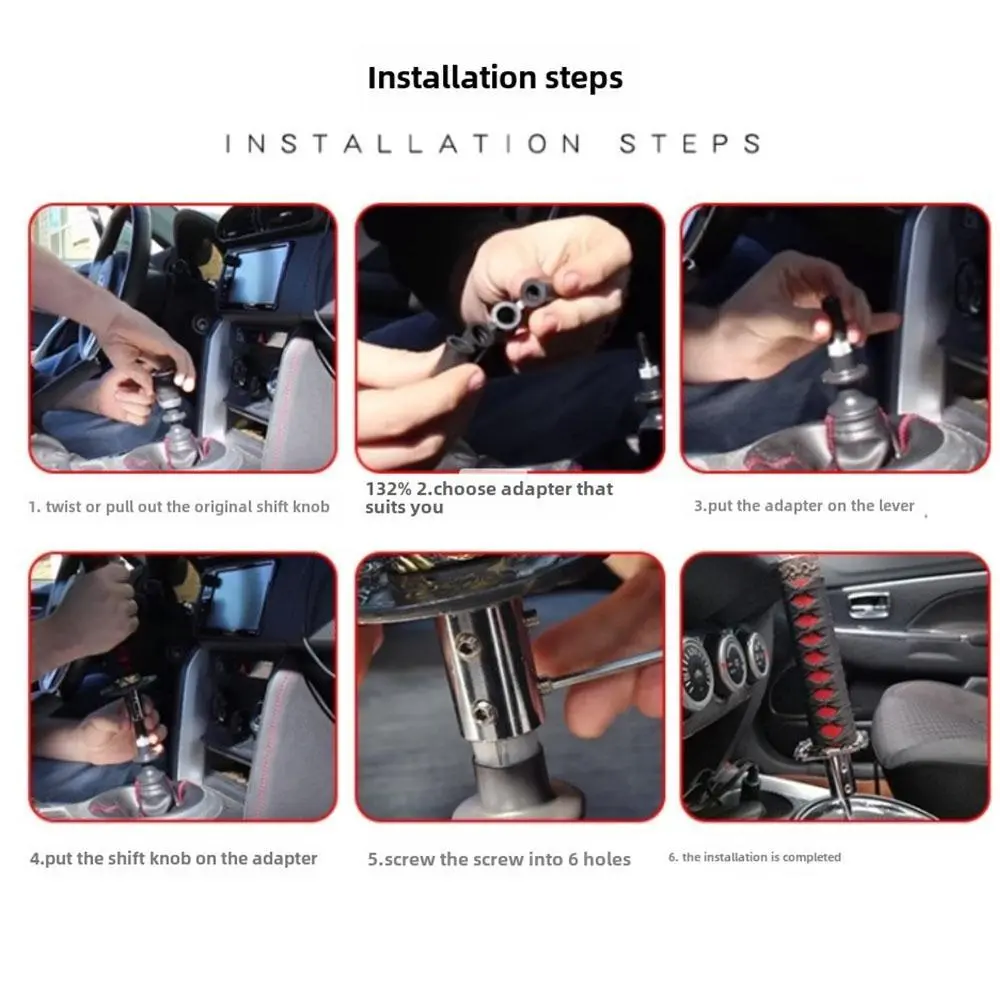 Installation steps

INSTALLATION STEPS

1. twist or pull out the original shift knob

132% 2.choose adapter that suits you

3.put the adapter on the lever

4.put the shift knob on the adapter

5.screw the screw into 6 holes

6. the installation is completed