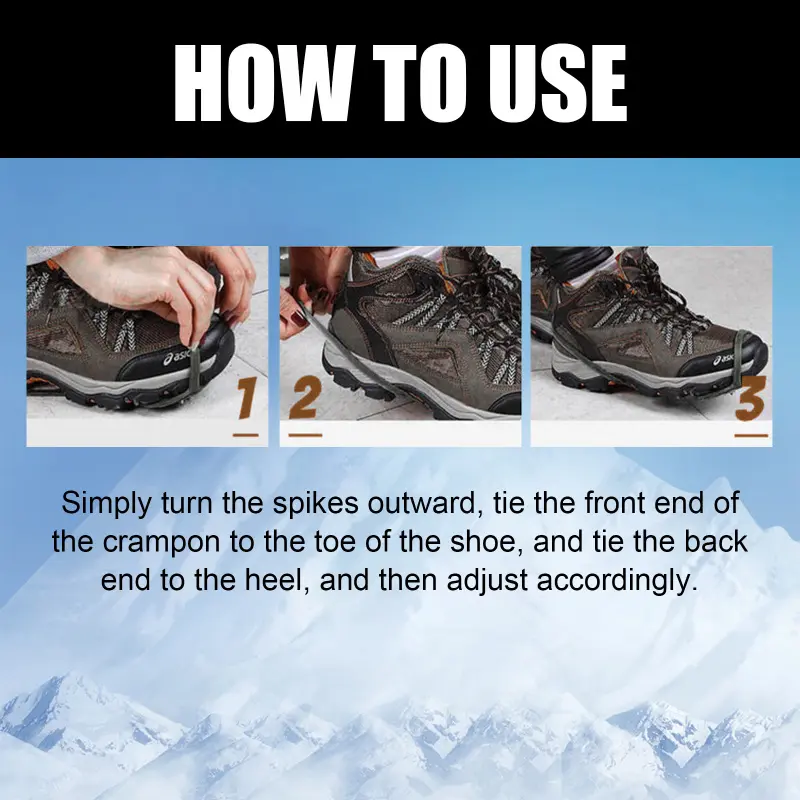 HOW TO USE

asi

1

2

asi

3

Simply turn the spikes outward, tie the front end of the crampon to the toe of the shoe, and tie the back end to the heel, and then adjust accordingly.